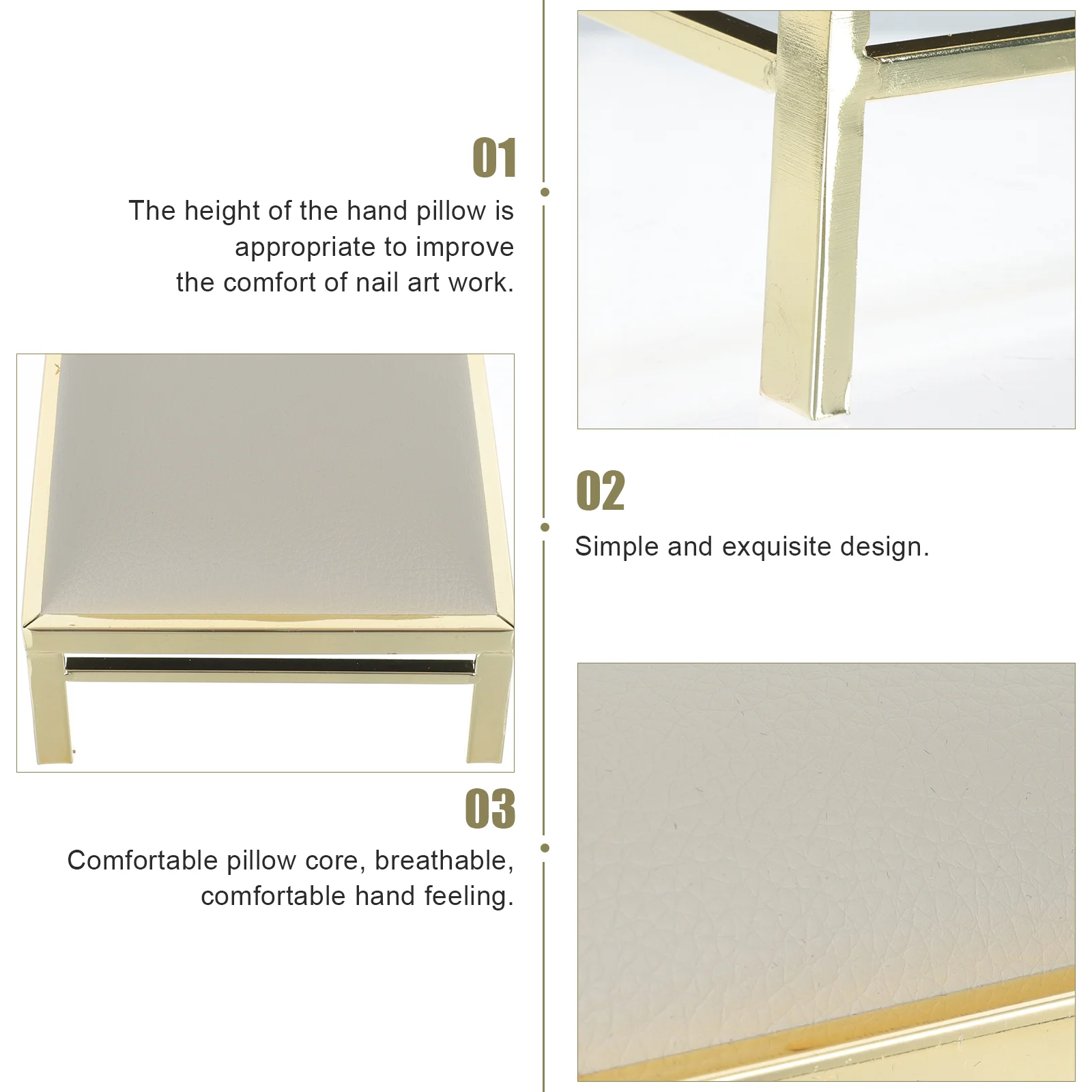 01

The height of the hand pillow is appropriate to improve the comfort of nail art work.

02

Simple and exquisite design.

03

Comfortable pillow core, breathable, comfortable hand feeling.