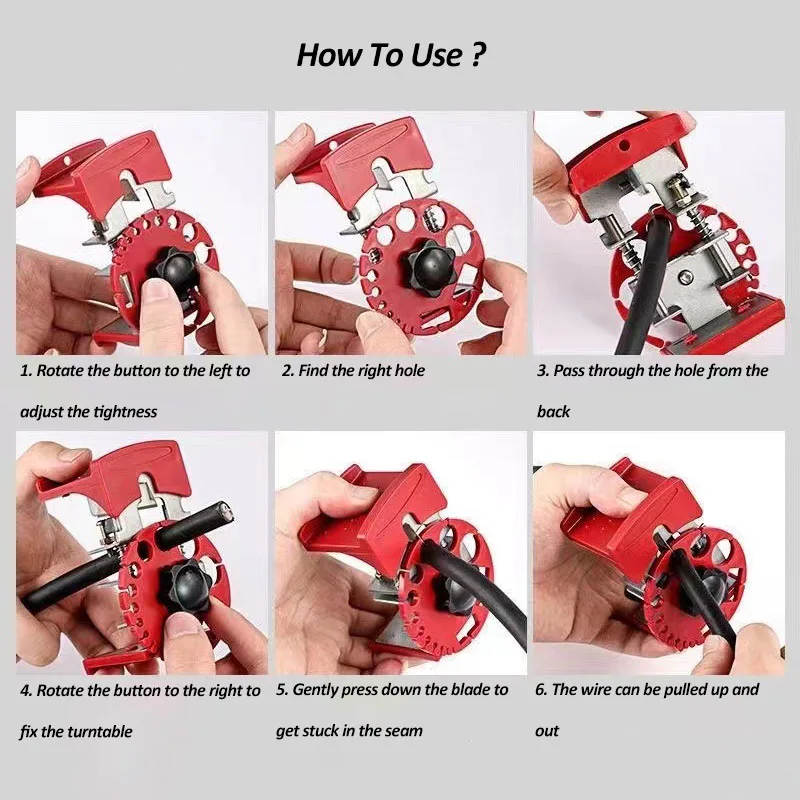 How To Use ?

1. Rotate the button to the left to adjust the tightness

2. Find the right hole

3. Pass through the hole from the back

4. Rotate the button to the right to fix the turntable

5. Gently press down the blade to get stuck in the seam

6. The wire can be pulled up and out