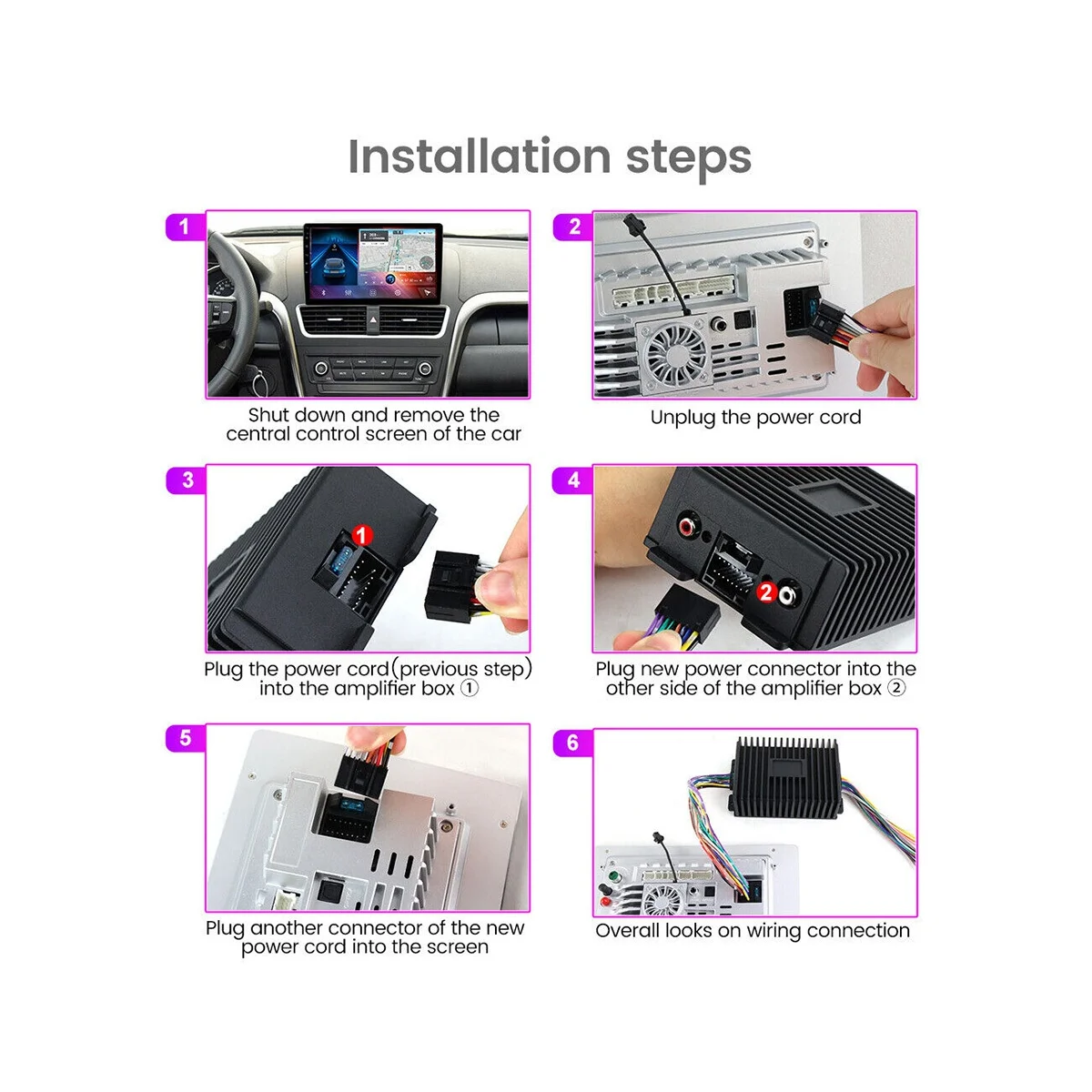 Installation steps

1

Shut down and remove the central control screen of the car

2

Unplug the power cord

3

1

Plug the power cord(previous step) into the amplifier box ①

4

2

Plug new power connector into the other side of the amplifier box ②

5

Plug another connector of the new power cord into the screen

6

Overall looks on wiring connection