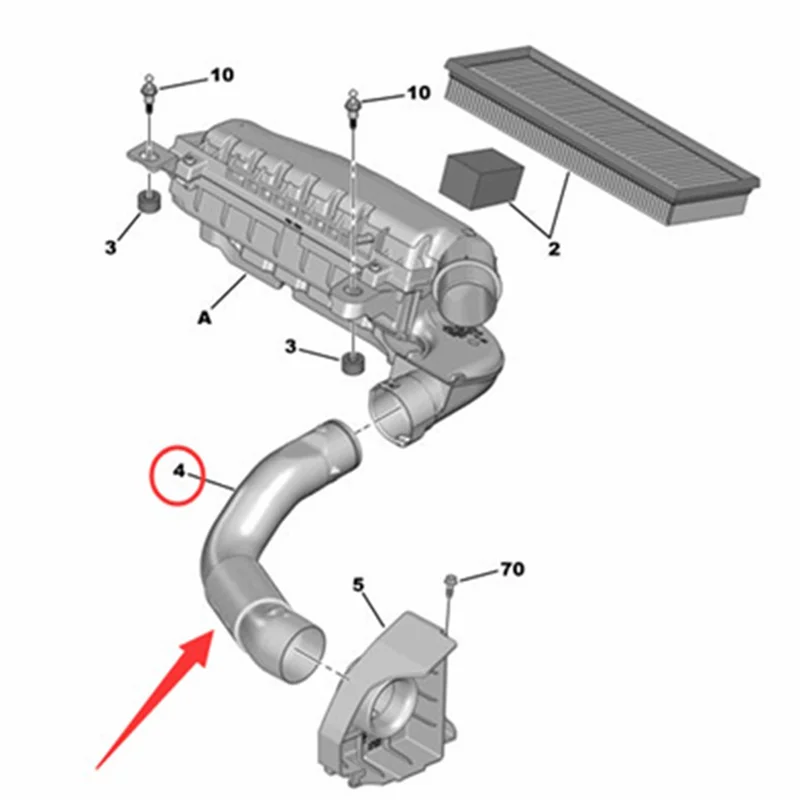 10
10
3
2
A
3
4
5
70