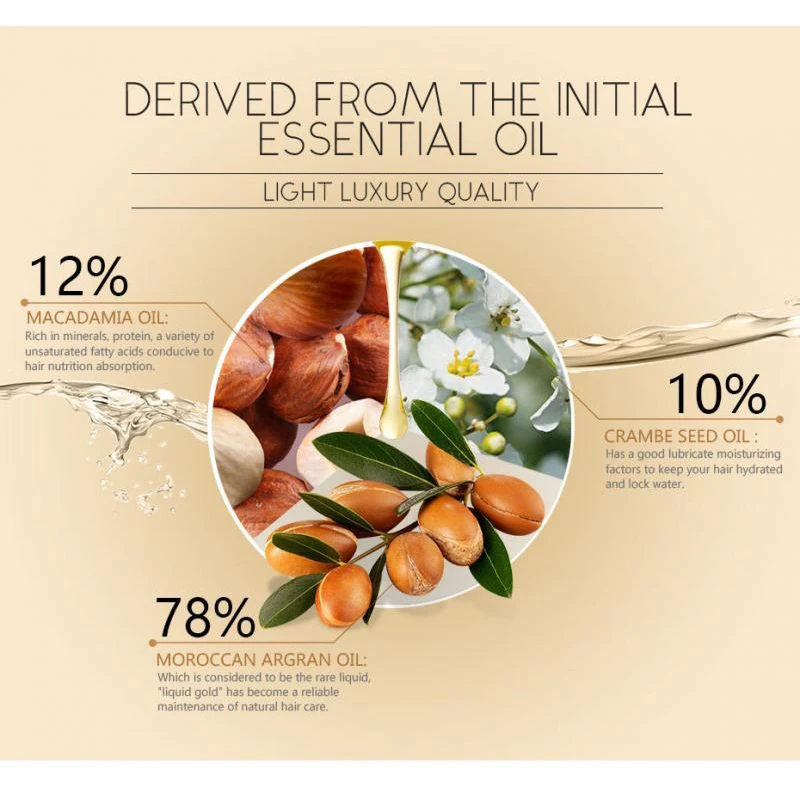 DERIVED FROM THE INITIAL ESSENTIAL OIL

LIGHT LUXURY QUALITY

12%

MACADAMIA OIL:

Rich in minerals, protein, a variety of unsaturated fatty acids conducive to hair nutrition absorption.

10%

CRAMBE SEED OIL :

Has a good lubricate moisturizing factors to keep your hair hydrated and lock water.

78%

MOROCCAN ARGRAN OIL:

Which is considered to be the rare liquid, "liquid gold" has become a reliable maintenance of natural hair care.