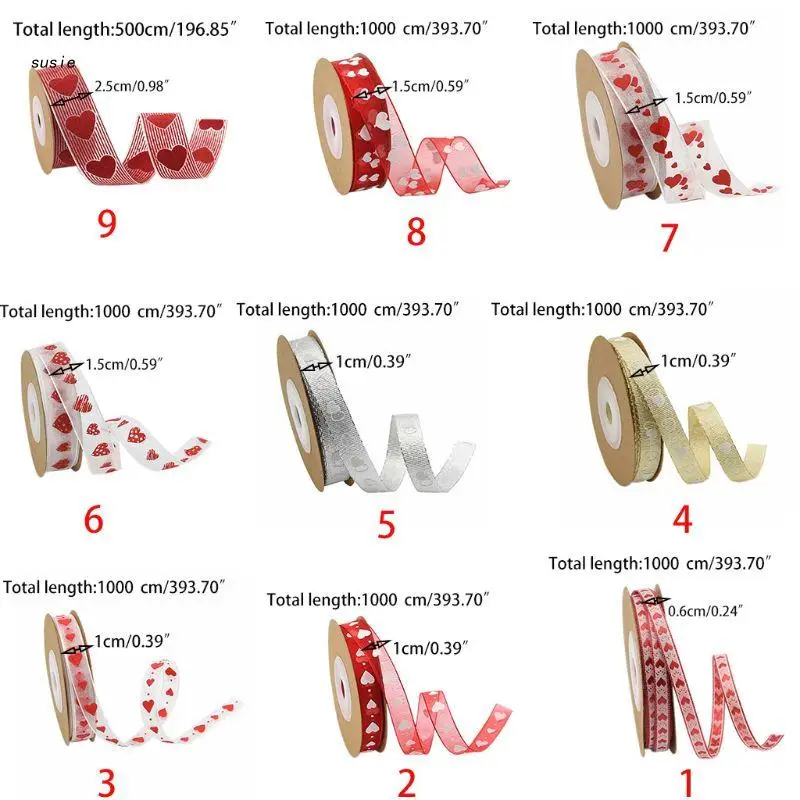 Total length:500cm/196.85″
susie
2.5cm/0.98″
9

Total length:1000 cm/393.70″
1.5cm/0.59″
8

Total length:1000 cm/393.70″
1.5cm/0.59″
7

Total length:1000 cm/393.70″
1.5cm/0.59″
6

Total length:1000 cm/393.70″
1cm/0.39″
5

Total length:1000 cm/393.70″
1cm/0.39″
4

Total length:1000 cm/393.70″
1cm/0.39″
3

Total length:1000 cm/393.70″
1cm/0.39″
2

Total length:1000 cm/393.70″
0.6cm/0.24″
1