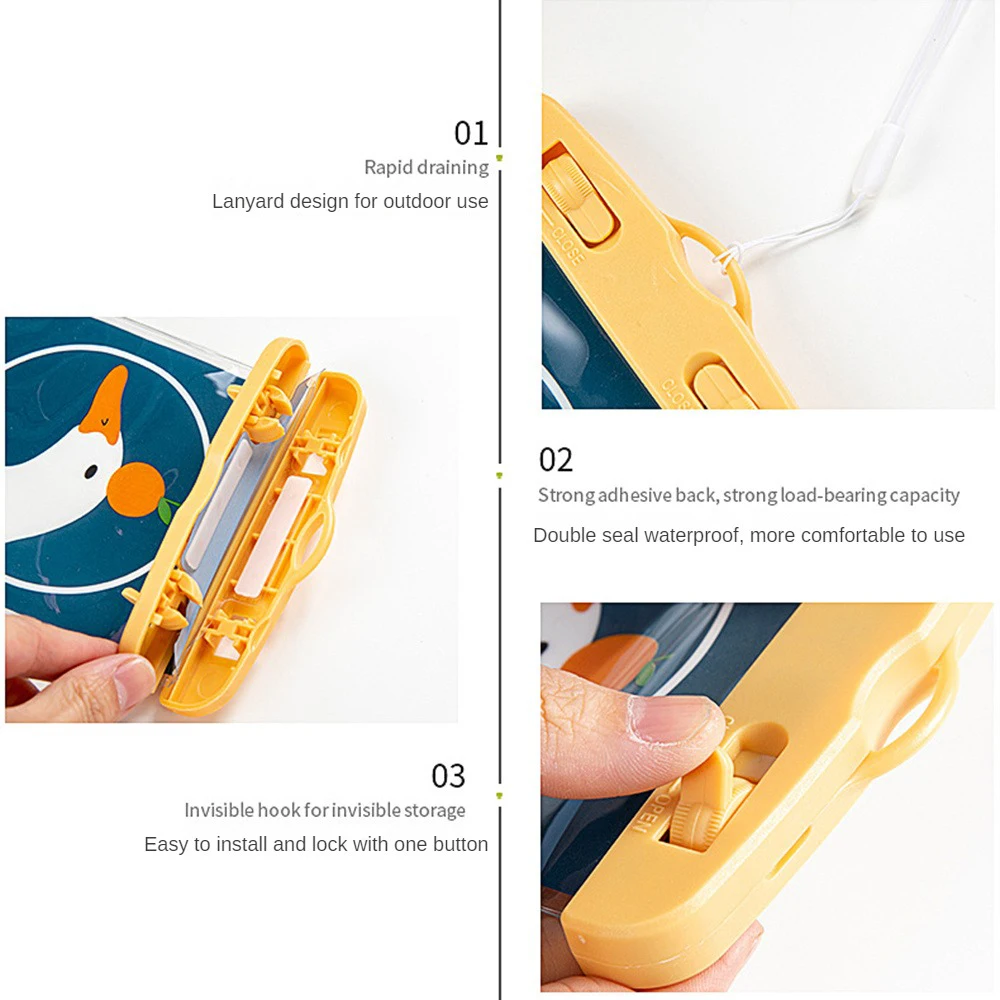 01
Rapid draining
Lanyard design for outdoor use

CLOSE

CLOSE

02
Strong adhesive back, strong load-bearing capacity
Double seal waterproof, more comfortable to use

03
Invisible hook for invisible storage
Easy to install and lock with one button

OPEN