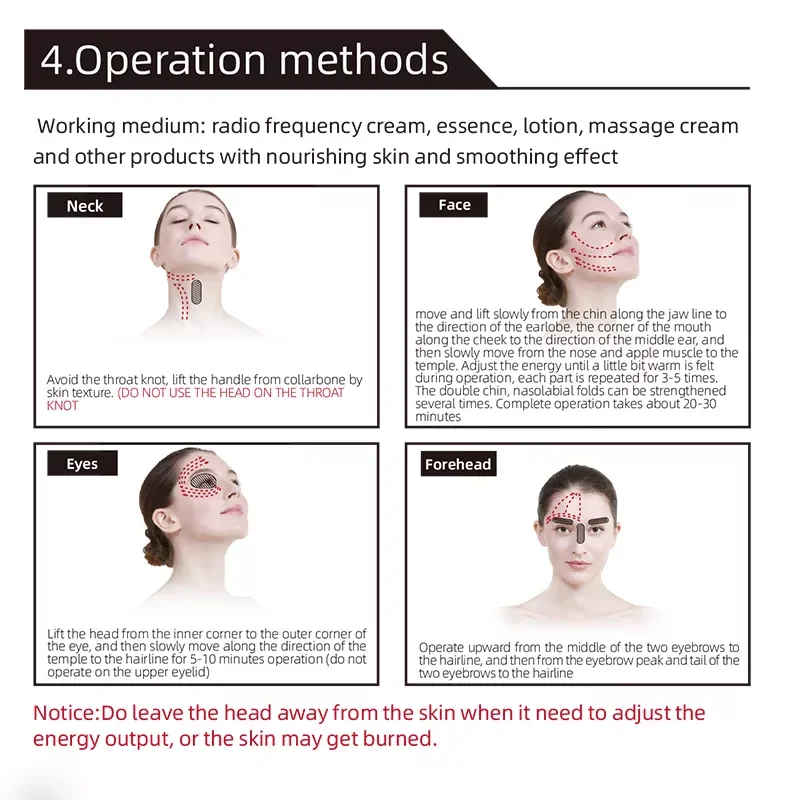 4.Operation methods

Working medium: radio frequency cream, essence, lotion, massage cream and other products with nourishing skin and smoothing effect

Neck

Avoid the throat knot, lift the handle from collarbone by skin texture. (DO NOT USE THE HEAD ON THE THROAT KNOT

Face

move and lift slowly from the chin along the jaw line to the direction of the earlobe, the corner of the mouth along the cheek to the direction of the middle ear, and then slowly move from the nose and apple muscle to the temple. Adjust the energy until a little bit warm is felt during operation, each part is repeated for 3-5 times. The double chin, nasolabial folds can be strengthened several times. Complete operation takes about 20-30 minutes

Eyes

Lift the head from the inner corner to the outer corner of the eye, and then slowly move along the direction of the temple to the hairline for 5-10 minutes operation (do not operate on the upper eyelid)

Forehead

Operate upward from the middle of the two eyebrows to the hairline, and then from the eyebrow peak and tail of the two eyebrows to the hairline

Notice:Do leave the head away from the skin when it need to adjust the energy output, or the skin may get burned.