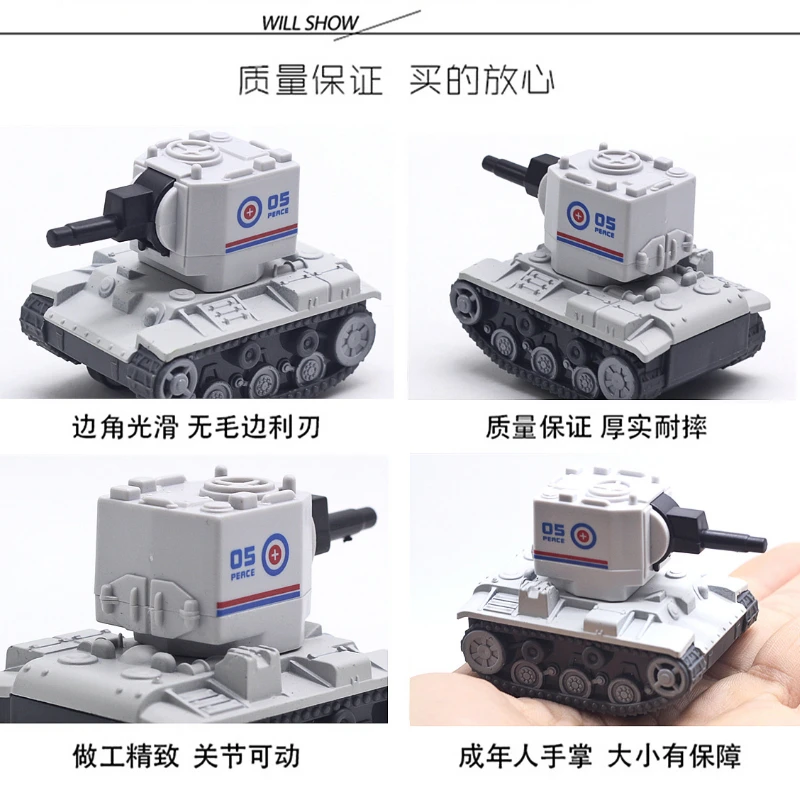 WILL SHOW

质量保证 买的放心

05
PEACE

05
PEACE

边角光滑 无毛边利刃

质量保证 厚实耐摔

05
PEACE

05
PEACE

做工精致 关节可动

成年人手掌 大小有保障