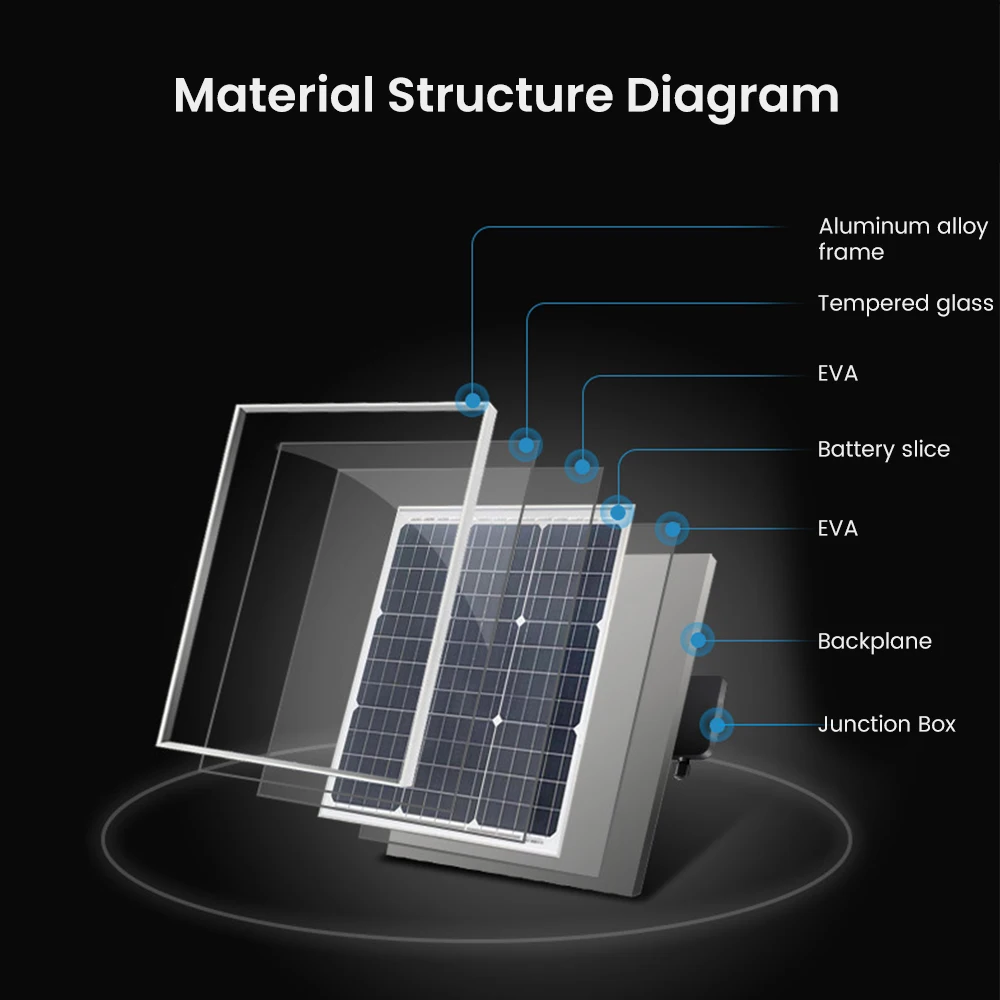 Material Structure Diagram

Aluminum alloy frame

Tempered glass

EVA

Battery slice

EVA

Backplane

Junction Box