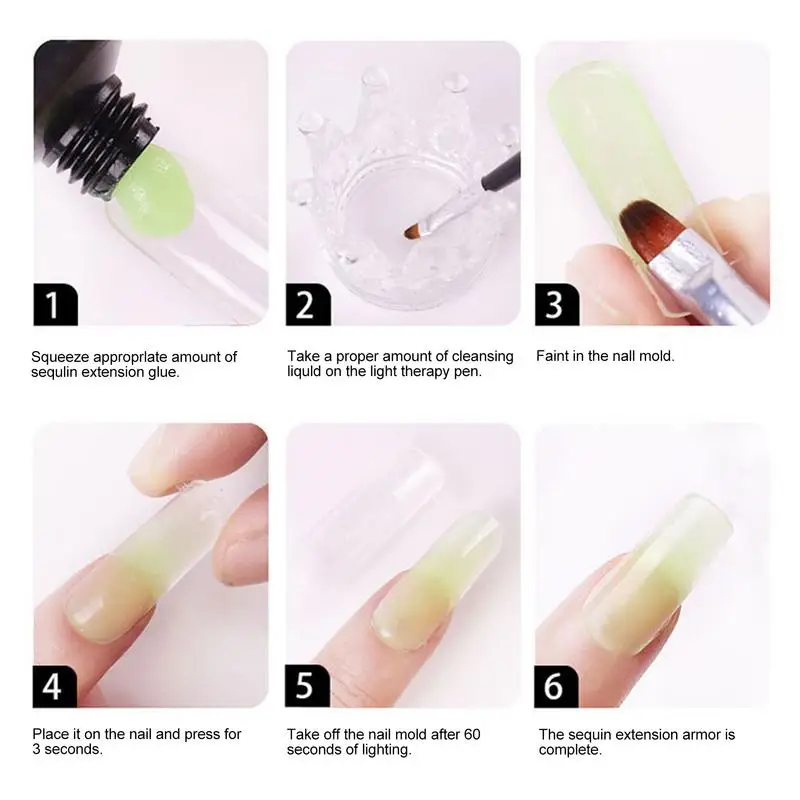 1

Squeeze approprlate amount of sequlin extension glue.

2

Take a proper amount of cleansing liquld on the light therapy pen.

3

Faint in the nall mold.

4

Place it on the nail and press for 3 seconds.

5

Take off the nail mold after 60 seconds of lighting.

6

The sequin extension armor is complete.