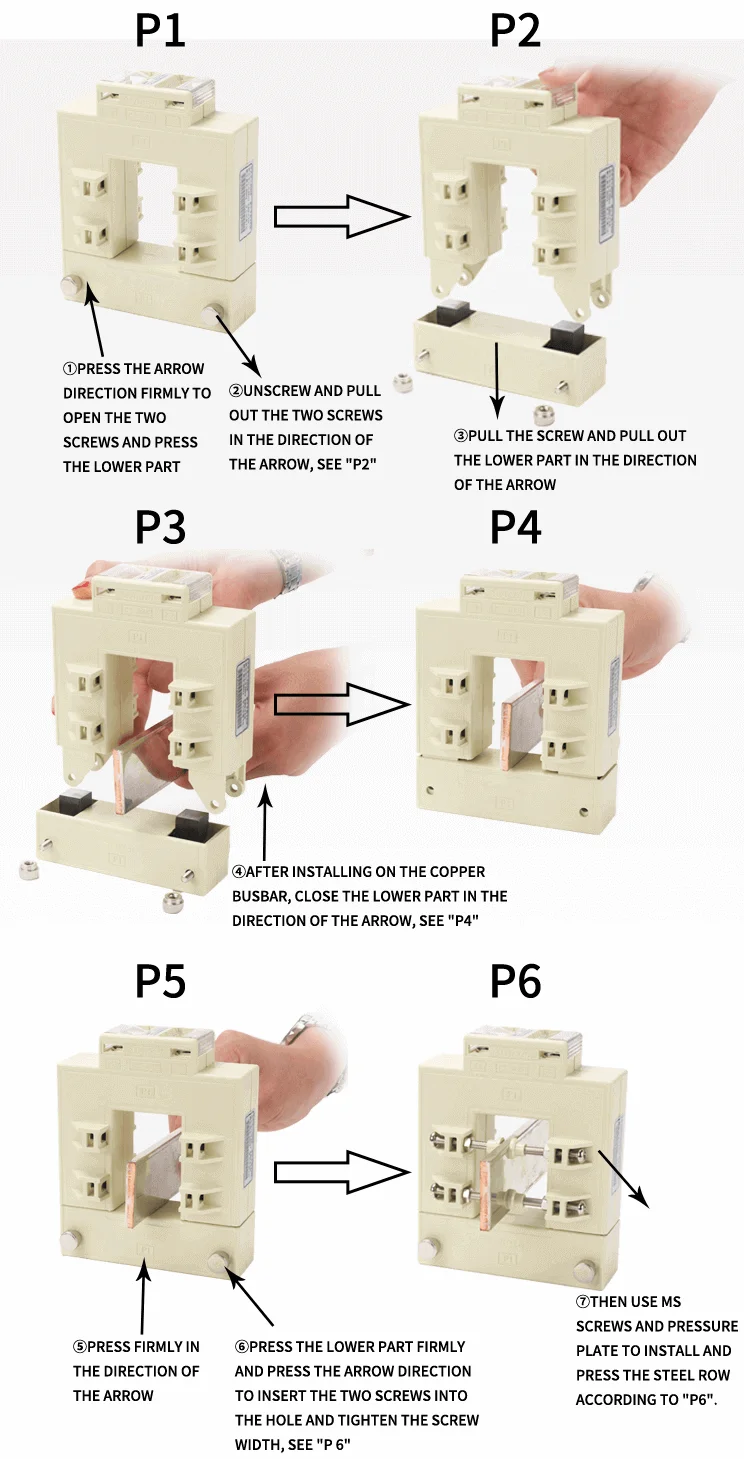 P1

P2

①PRESS THE ARROW DIRECTION FIRMLY TO OPEN THE TWO SCREWS AND PRESS THE LOWER PART

②UNSCREW AND PULL OUT THE TWO SCREWS IN THE DIRECTION OF THE ARROW, SEE "P2"

③PULL THE SCREW AND PULL OUT THE LOWER PART IN THE DIRECTION OF THE ARROW

P3

P4

④AFTER INSTALLING ON THE COPPER BUSBAR, CLOSE THE LOWER PART IN THE DIRECTION OF THE ARROW, SEE "P4"

P5

P6

⑤PRESS FIRMLY IN THE DIRECTION OF THE ARROW

⑥PRESS THE LOWER PART FIRMLY AND PRESS THE ARROW DIRECTION TO INSERT THE TWO SCREWS INTO THE HOLE AND TIGHTEN THE SCREW WIDTH, SEE "P 6"

⑦THEN USE MS SCREWS AND PRESSURE PLATE TO INSTALL AND PRESS THE STEEL ROW ACCORDING TO "P6".