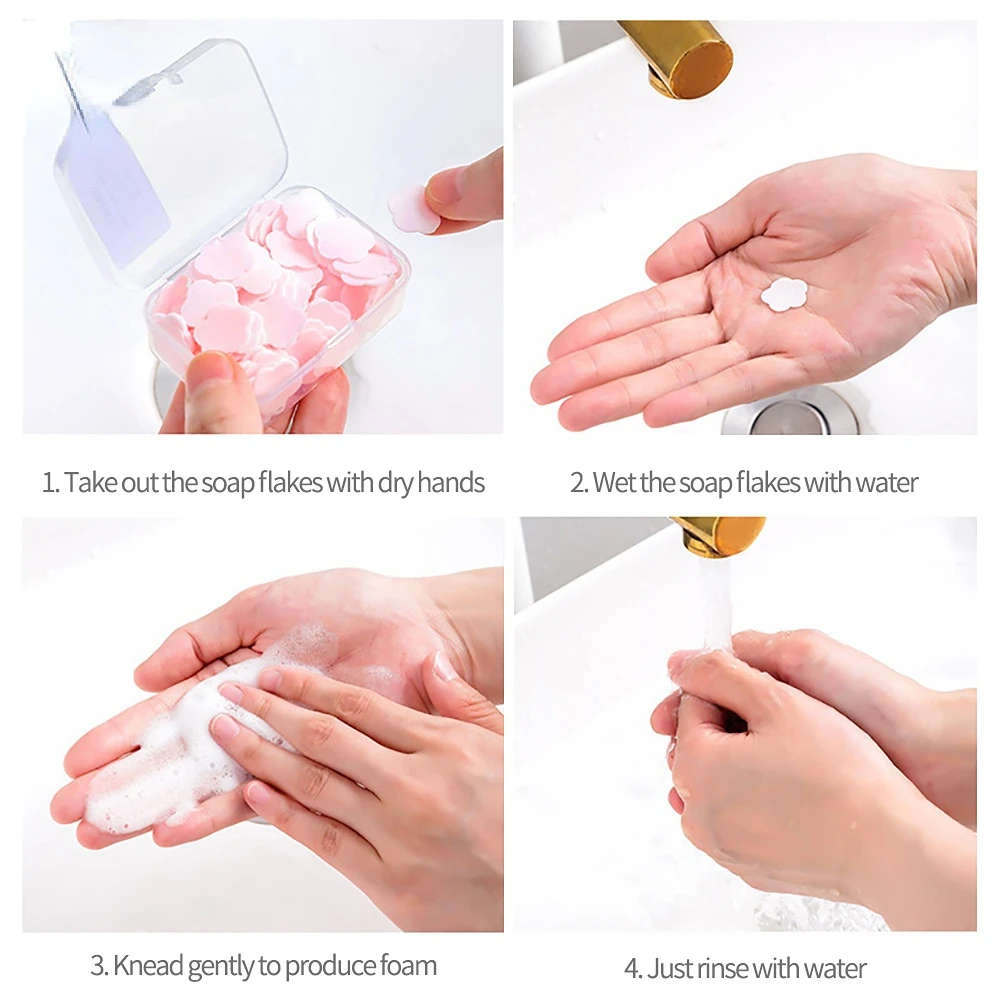 1. Take out the soap flakes with dry hands

2. Wet the soap flakes with water

3. Knead gently to produce foam

4. Just rinse with water