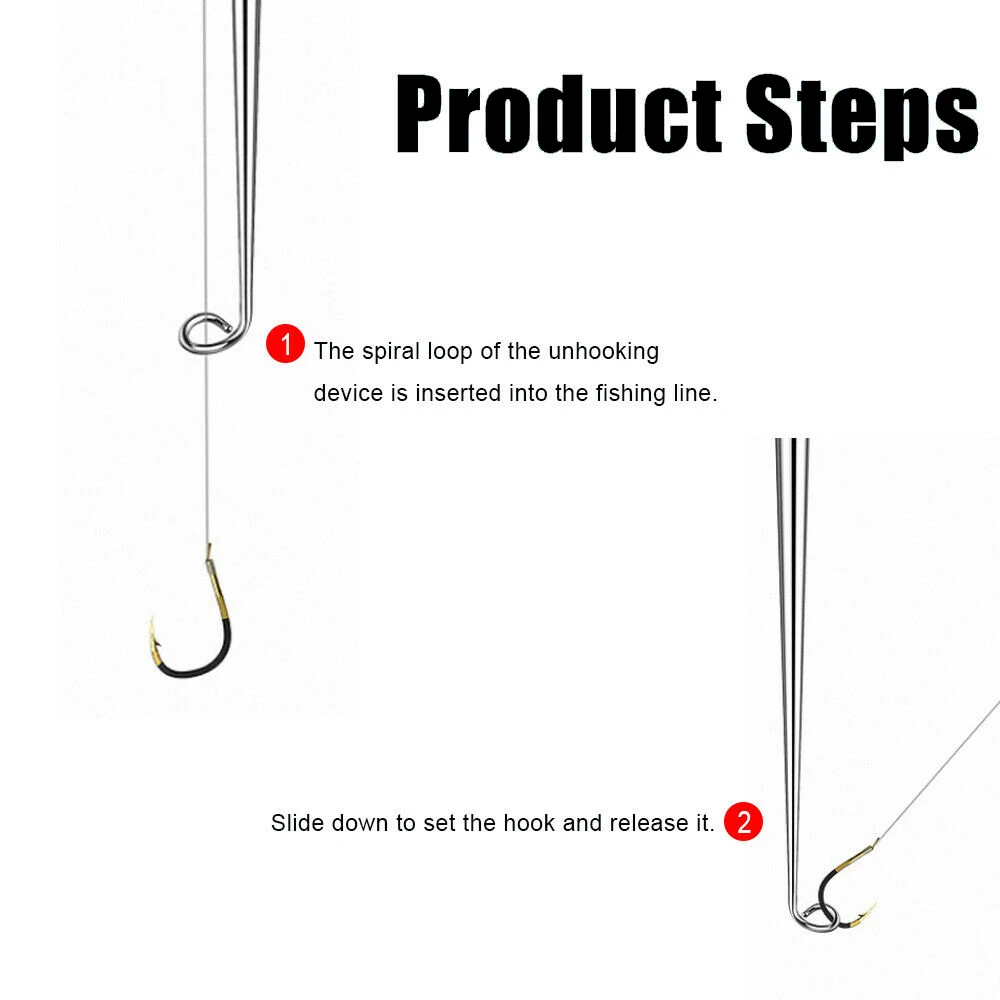 Product Steps

1 The spiral loop of the unhooking device is inserted into the fishing line.

Slide down to set the hook and release it. 2