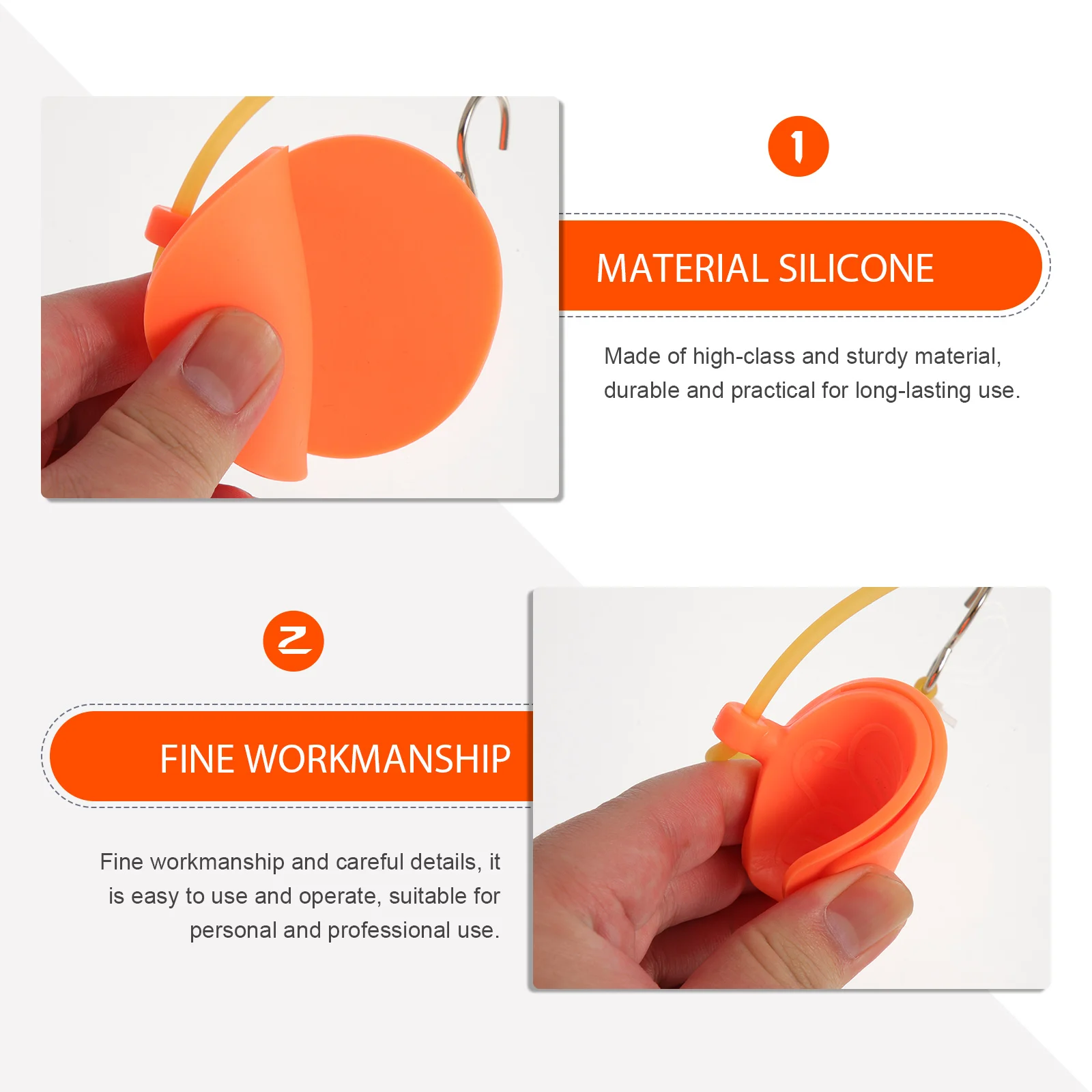 1

MATERIAL SILICONE

Made of high-class and sturdy material, durable and practical for long-lasting use.

2

FINE WORKMANSHIP

Fine workmanship and careful details, it is easy to use and operate, suitable for personal and professional use.