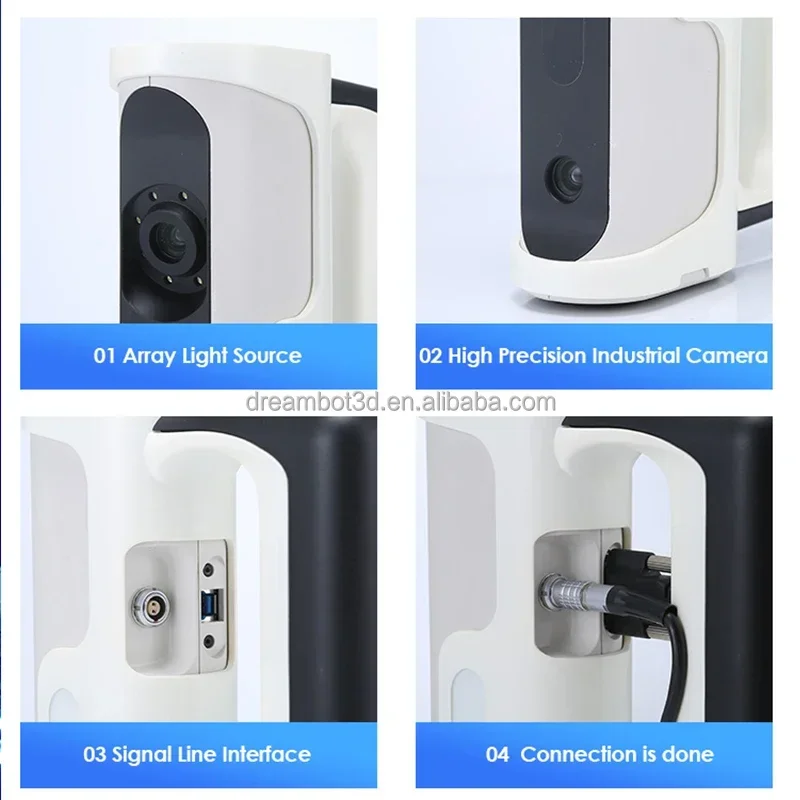 01 Array Light Source

02 High Precision Industrial Camera

dreambot3d.en.alibaba.com

03 Signal Line Interface

04 Connection is done