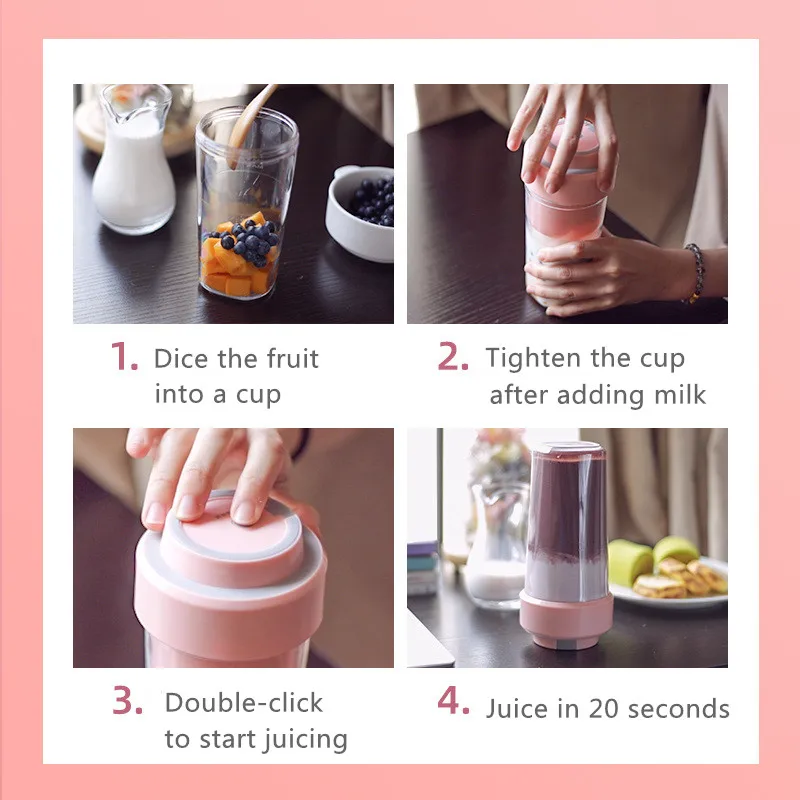 1. Dice the fruit into a cup

2. Tighten the cup after adding milk

3. Double-click to start juicing

4. Juice in 20 seconds