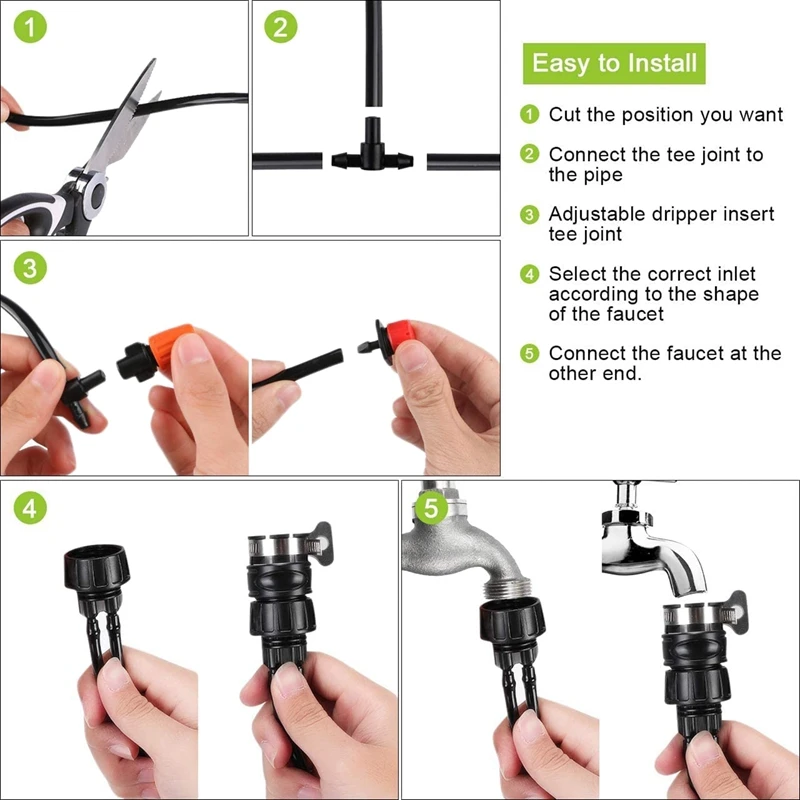 1

2

Easy to Install

1 Cut the position you want

2 Connect the tee joint to the pipe

3 Adjustable dripper insert tee joint

4 Select the correct inlet according to the shape of the faucet

5 Connect the faucet at the other end.

3

4

5