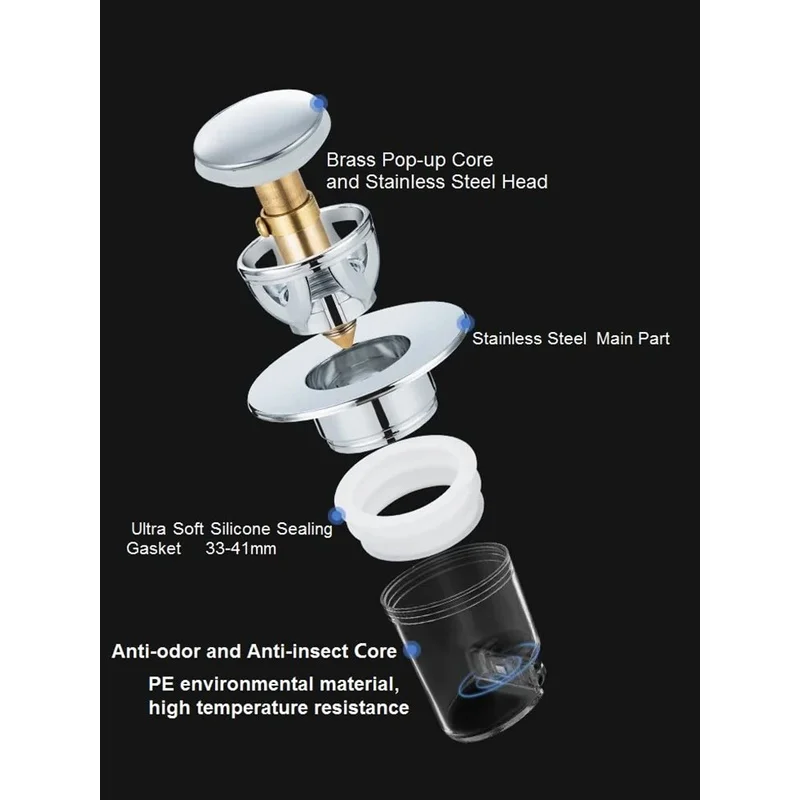 Brass Pop-up Core and Stainless Steel Head

Stainless Steel Main Part

Ultra Soft Silicone Sealing Gasket 33-41mm

Anti-odor and Anti-insect Core

PE environmental material, high temperature resistance