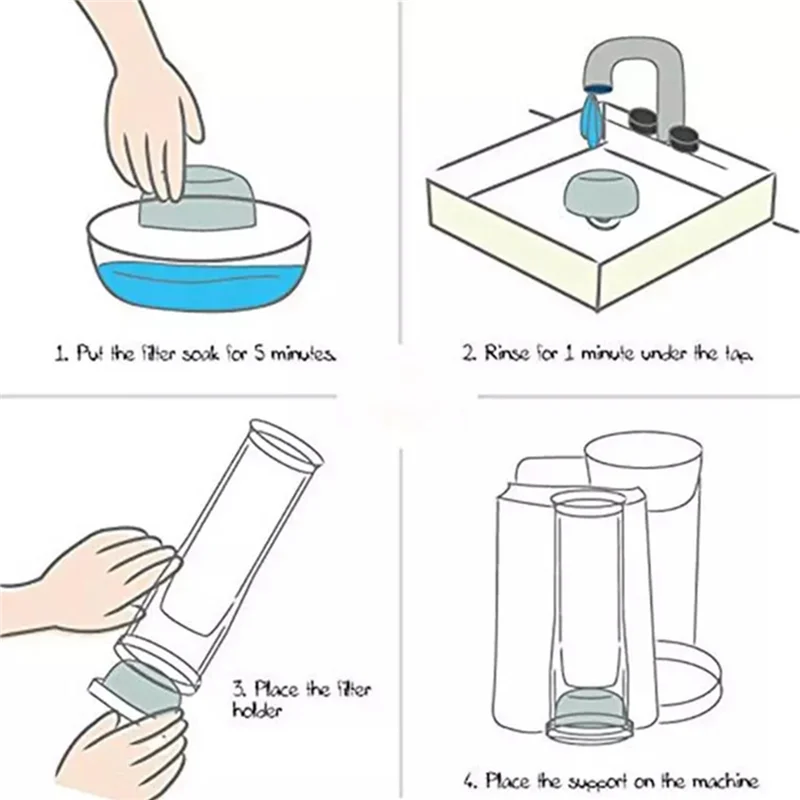 1. Put the filter soak for 5 minutes.

2. Rinse for 1 minute under the tap.

3. Place the filter holder

4. Place the support on the machine