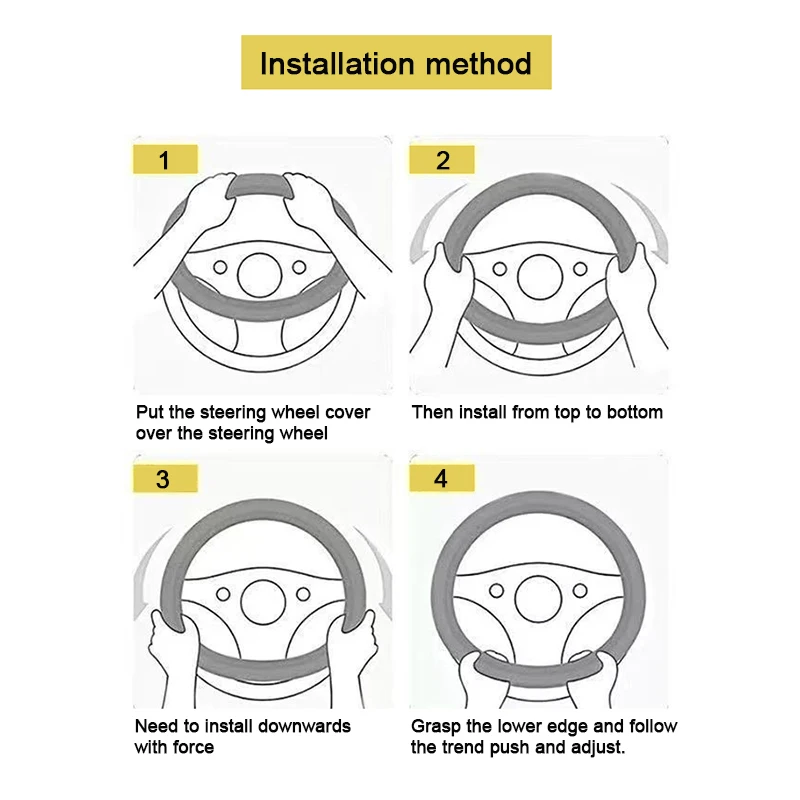 Installation method

1

Put the steering wheel cover over the steering wheel

2

Then install from top to bottom

3

Need to install downwards with force

4

Grasp the lower edge and follow the trend push and adjust.