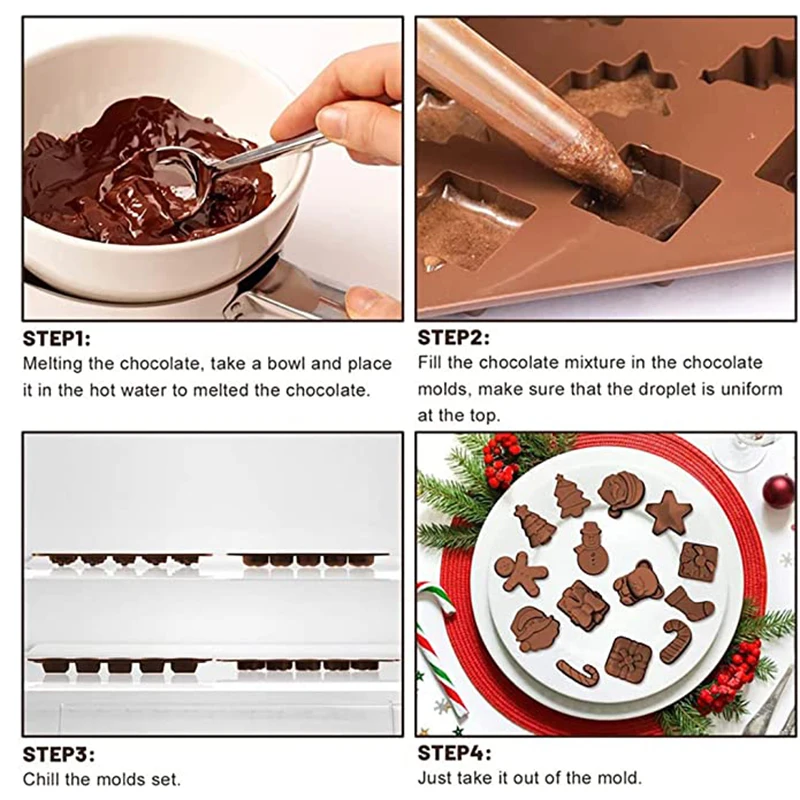 STEP1:
Melting the chocolate, take a bowl and place it in the hot water to melted the chocolate.

STEP2:
Fill the chocolate mixture in the chocolate molds, make sure that the droplet is uniform at the top.

STEP3:
Chill the molds set.

STEP4:
Just take it out of the mold.