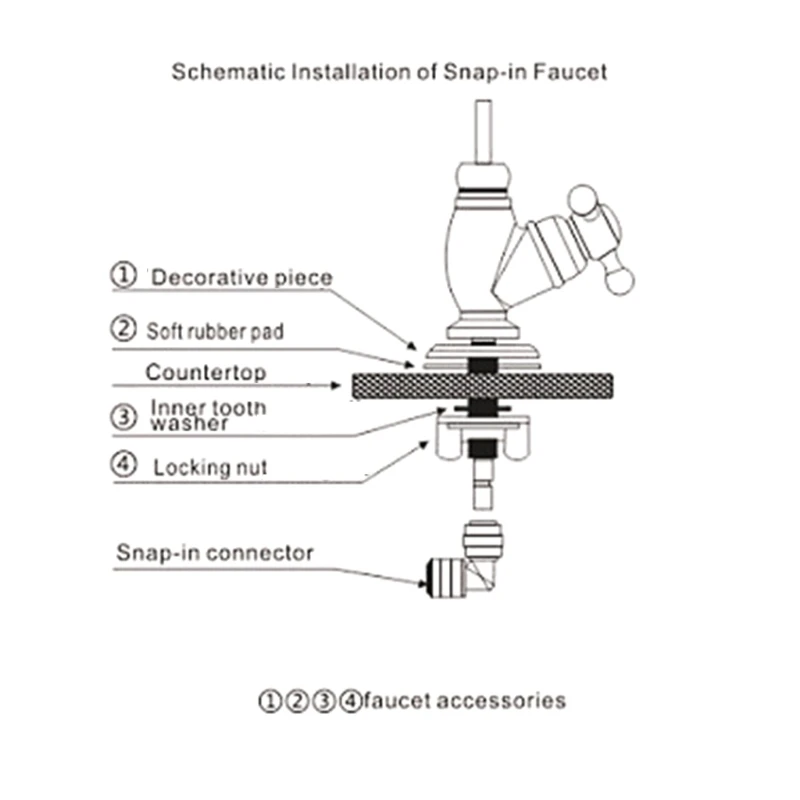 Schematic Installation of Snap-in Faucet

① Decorative piece

② Soft rubber pad

Countertop

③ Inner tooth washer

④ Locking nut

Snap-in connector

①②③④faucet accessories