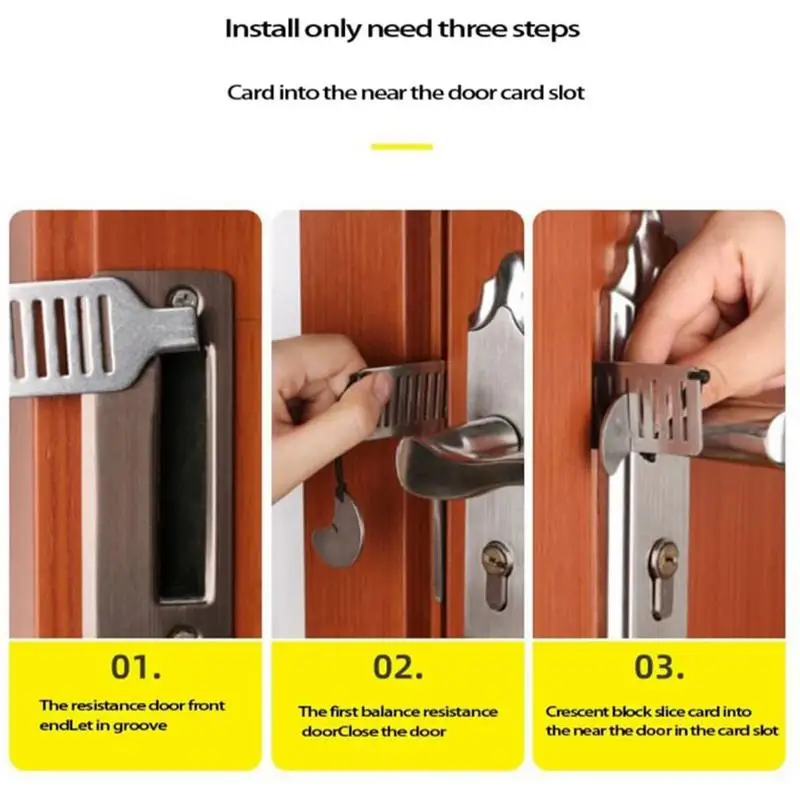 Install only need three steps

Card into the near the door card slot

01.

The resistance door front endLet in groove

02.

The first balance resistance doorClose the door

03.

Crescent block slice card into the near the door in the card slot