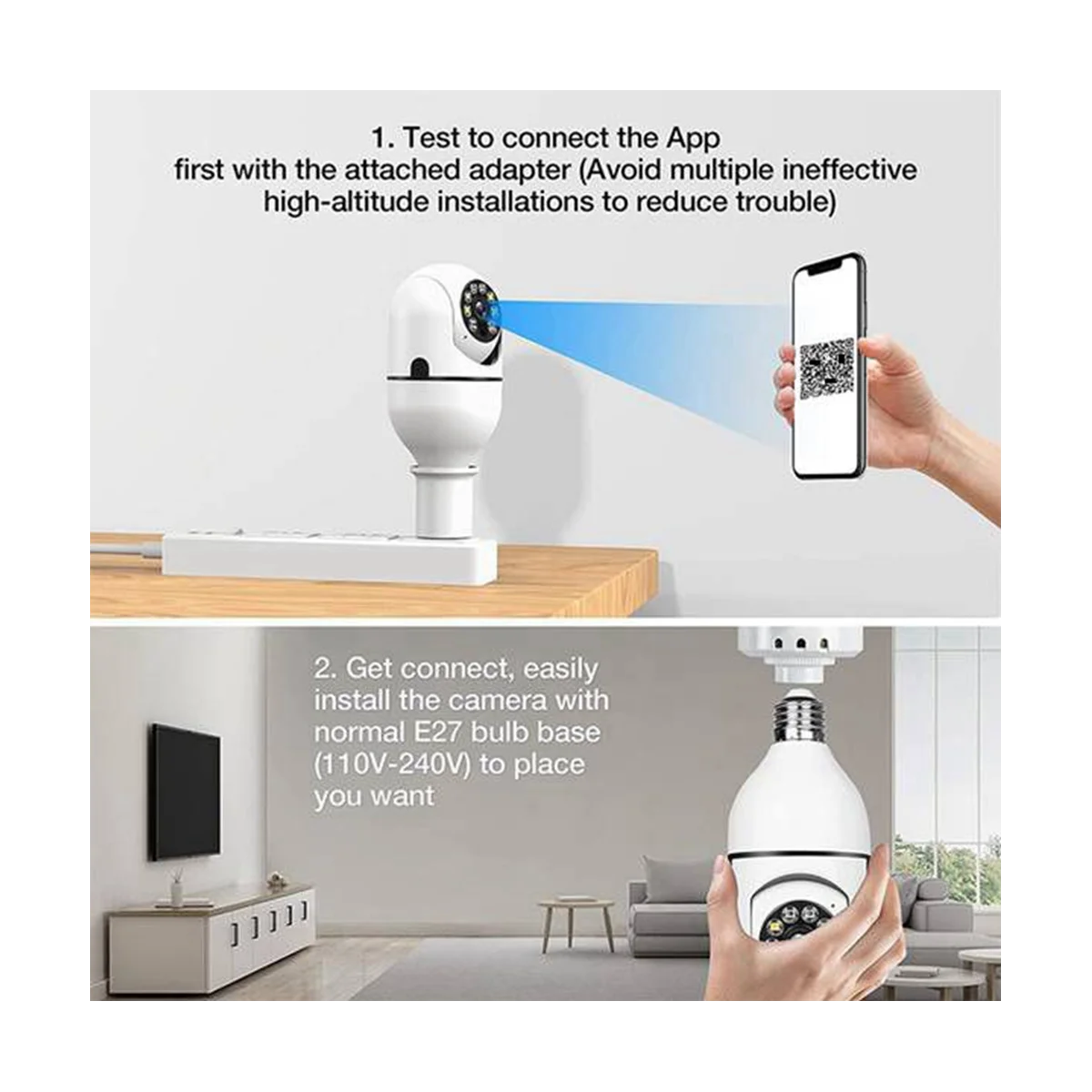 1. Test to connect the App first with the attached adapter (Avoid multiple ineffective high-altitude installations to reduce trouble)

2. Get connect, easily install the camera with normal E27 bulb base (110V-240V) to place you want