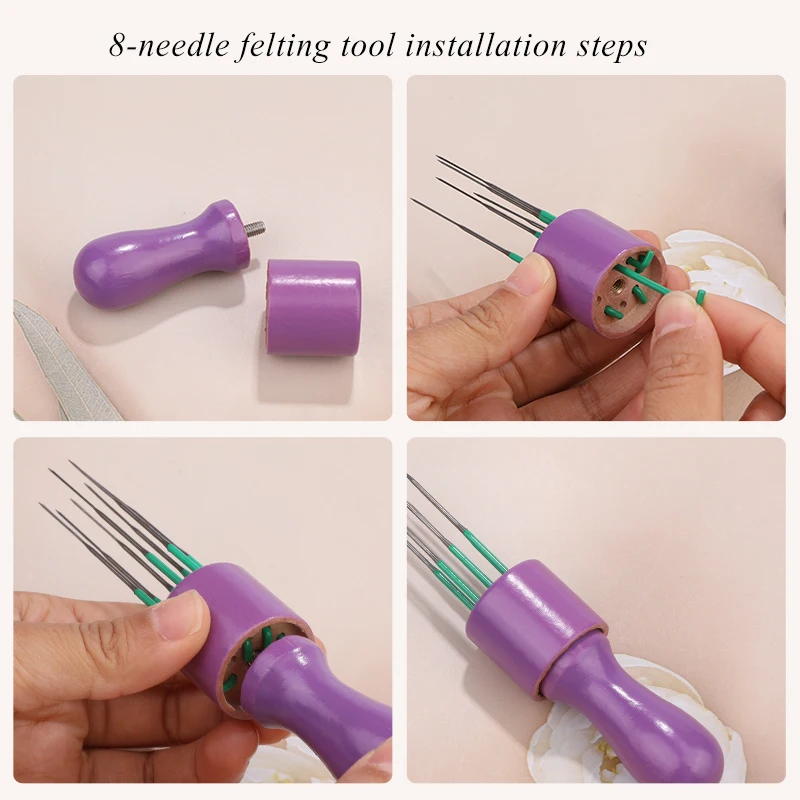 8-needle felting tool installation steps