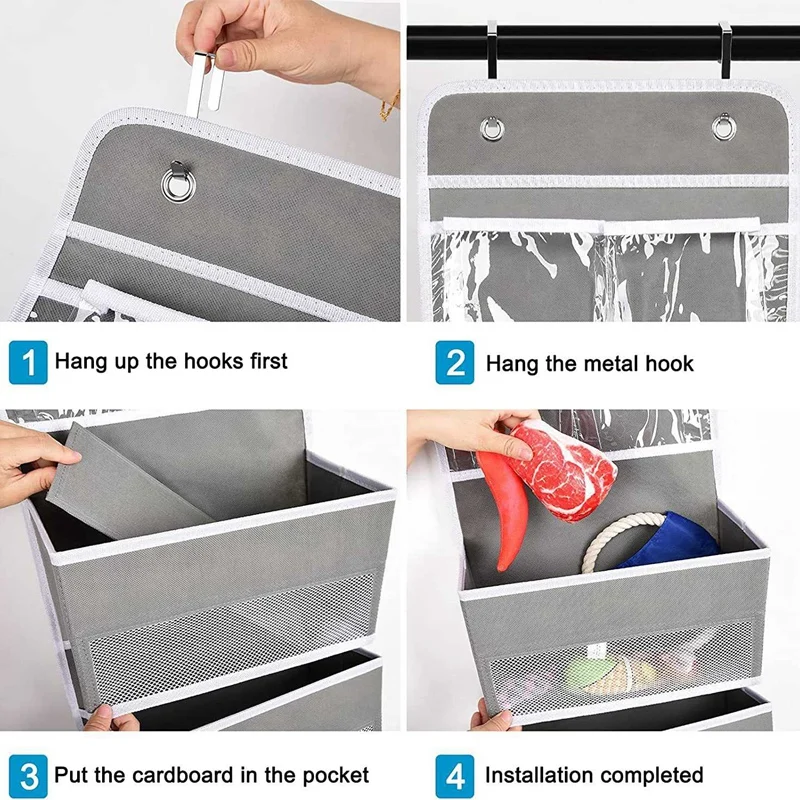 1 Hang up the hooks first

2 Hang the metal hook

3 Put the cardboard in the pocket

4 Installation completed