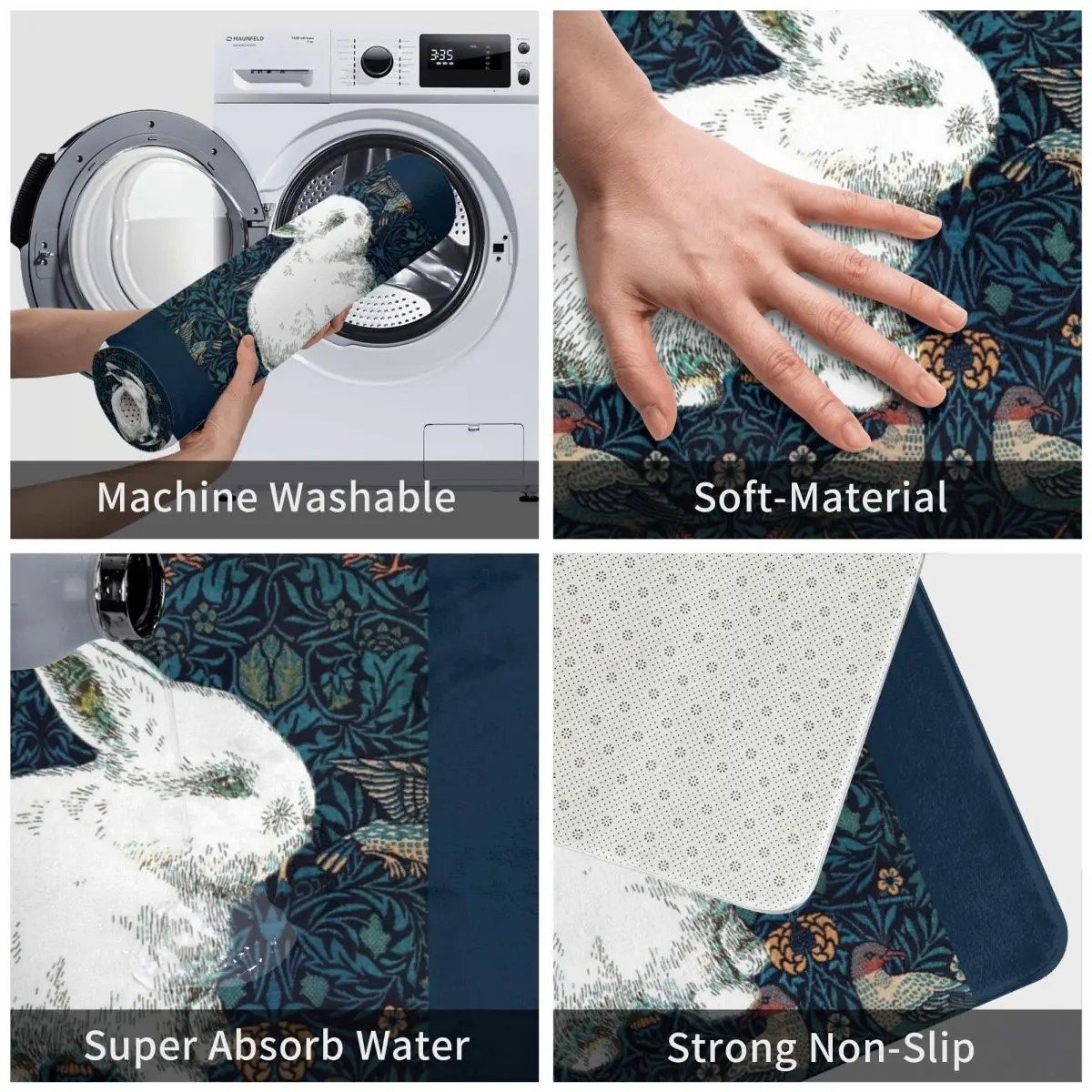 MAUNFELD

3:35

Machine Washable

Soft-Material

Super Absorb Water

Strong Non-Slip