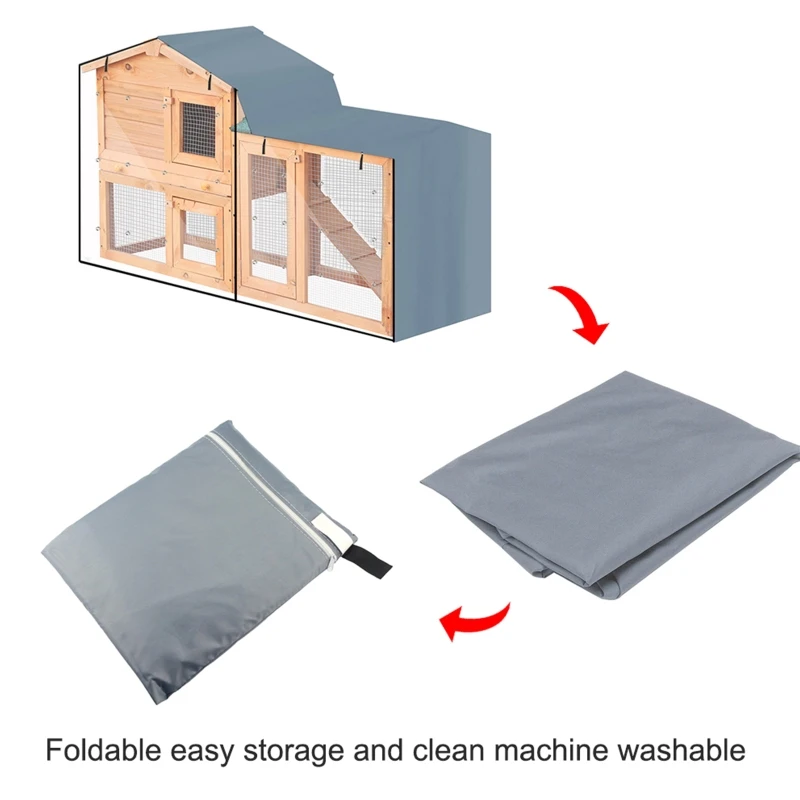 Foldable easy storage and clean machine washable