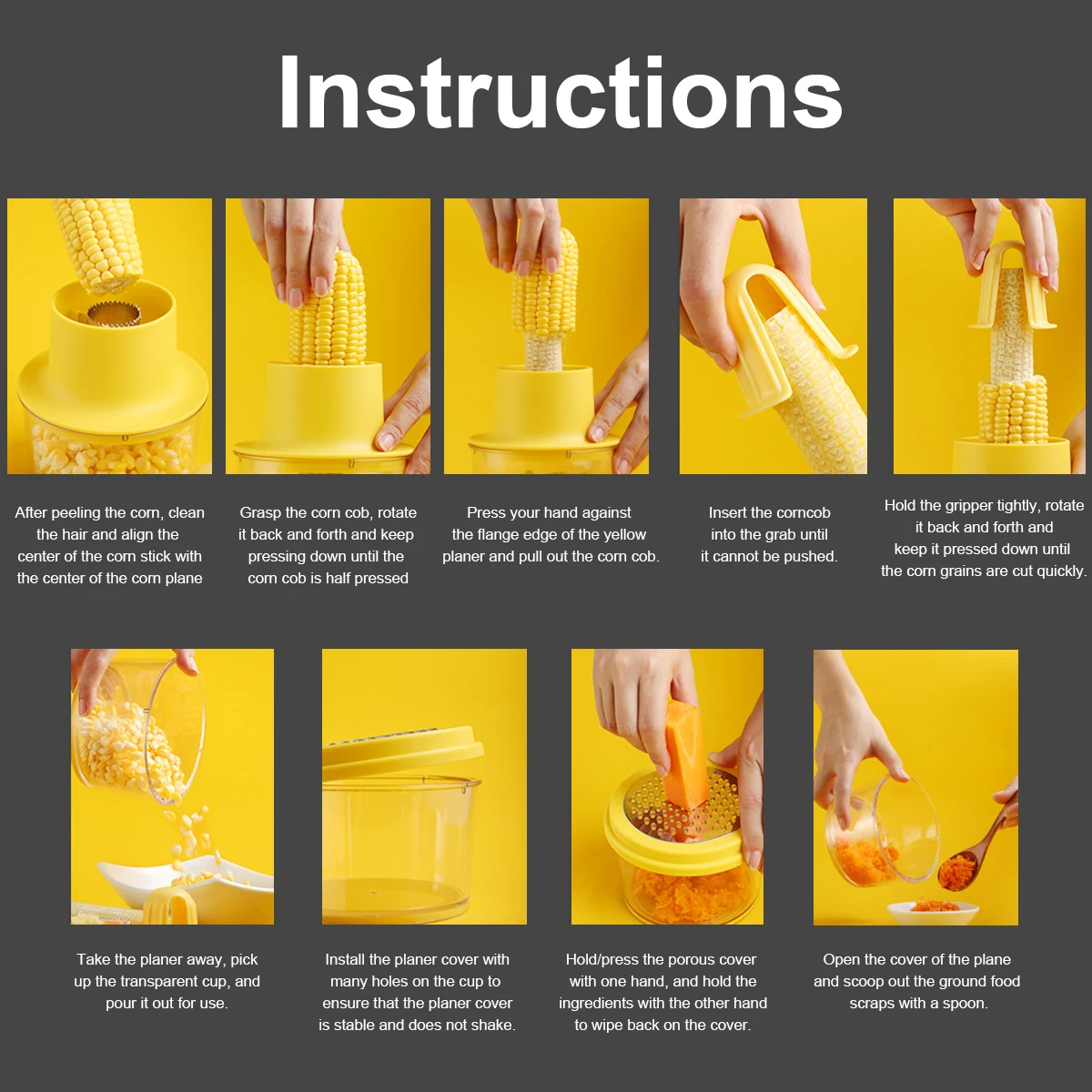 Instructions

After peeling the corn, clean the hair and align the center of the corn stick with the center of the corn plane

Grasp the corn cob, rotate it back and forth and keep pressing down until the corn cob is half pressed

Press your hand against the flange edge of the yellow planer and pull out the corn cob.

Insert the corncob into the grab until it cannot be pushed.

Hold the gripper tightly, rotate it back and forth and keep it pressed down until the corn grains are cut quickly.

Take the planer away, pick up the transparent cup, and pour it out for use.

Install the planer cover with many holes on the cup to ensure that the planer cover is stable and does not shake.

Hold/press the porous cover with one hand, and hold the ingredients with the other hand to wipe back on the cover.

Open the cover of the plane and scoop out the ground food scraps with a spoon.