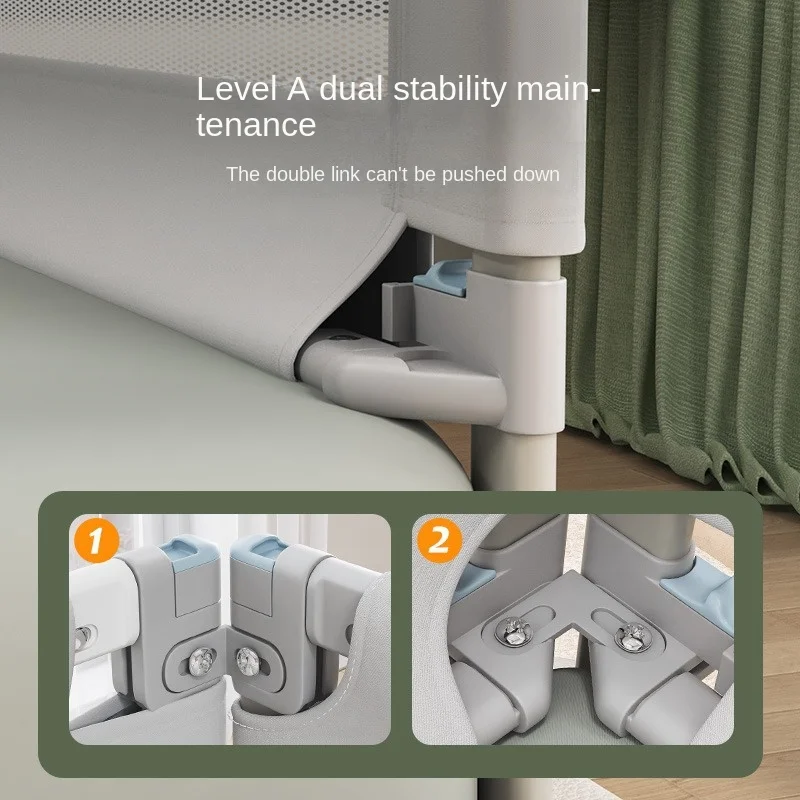 Level A dual stability maintenance

The double link can't be pushed down

1

2