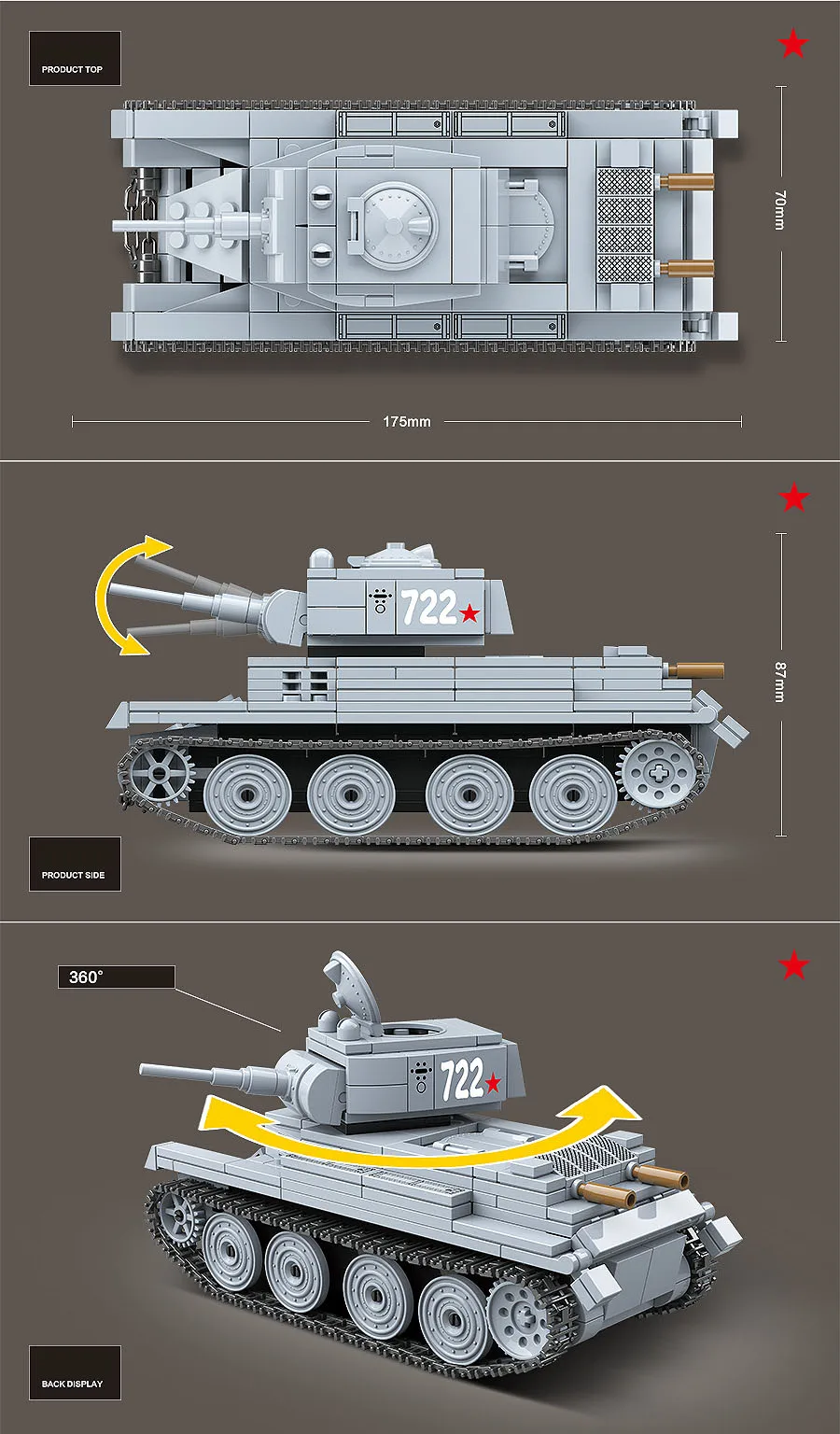 PRODUCT TOP

70mm

175mm

722

87mm

PRODUCT SIDE

360°

722

BACK DISPLAY