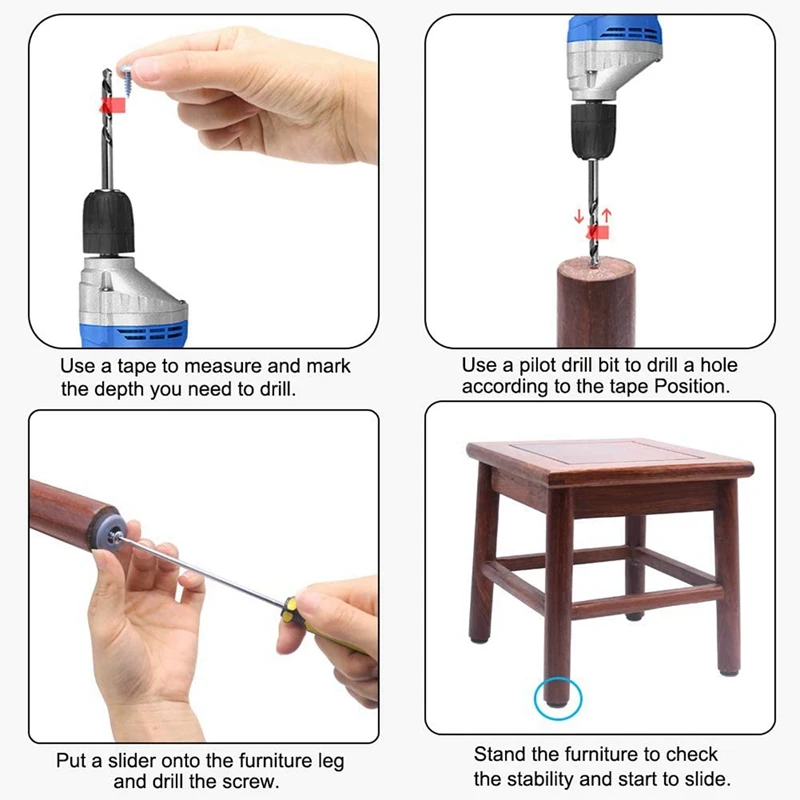 Use a tape to measure and mark the depth you need to drill.

Use a pilot drill bit to drill a hole according to the tape Position.

Put a slider onto the furniture leg and drill the screw.

Stand the furniture to check the stability and start to slide.