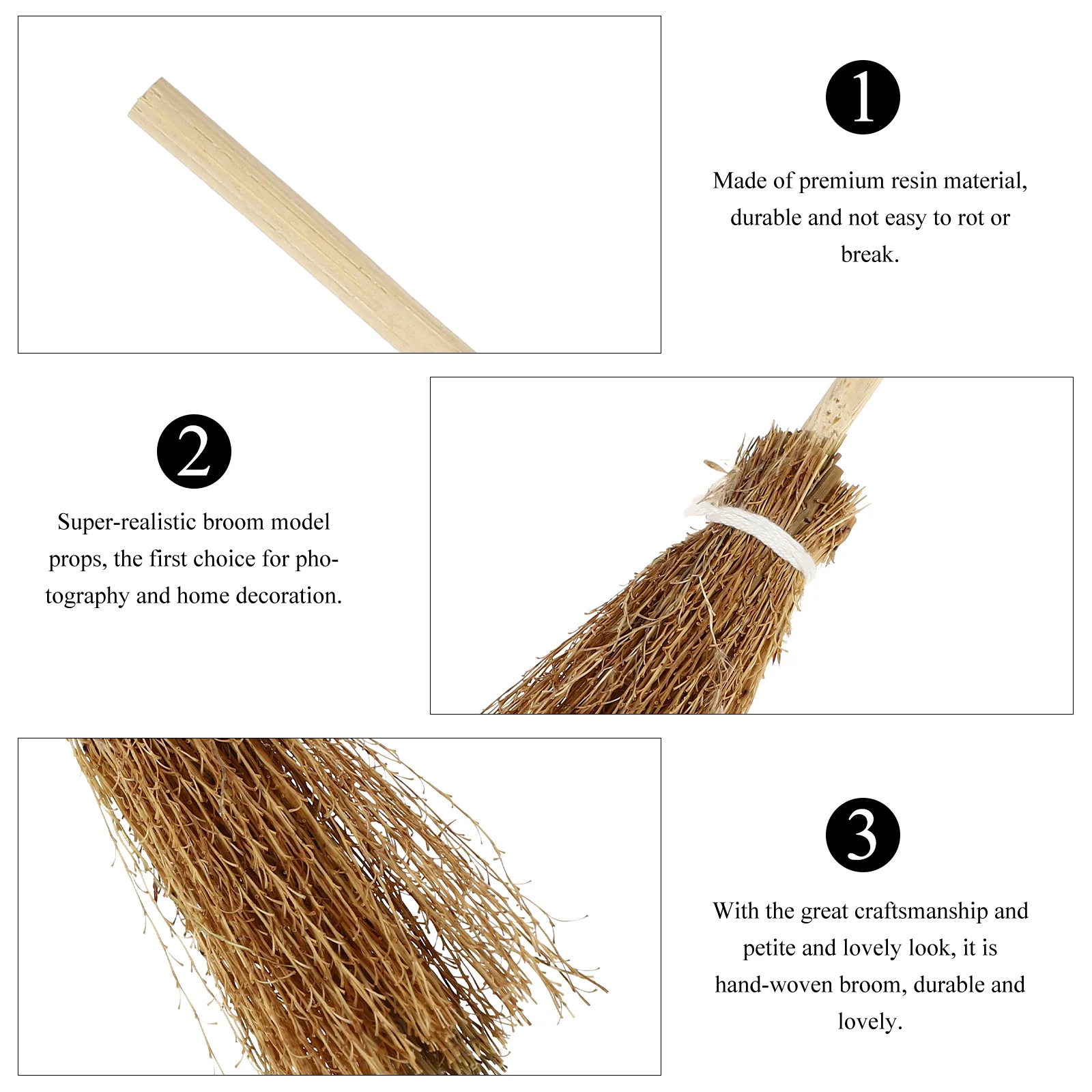 1

Made of premium resin material, durable and not easy to rot or break.

2

Super-realistic broom model props, the first choice for photography and home decoration.

3

With the great craftsmanship and petite and lovely look, it is hand-woven broom, durable and lovely.