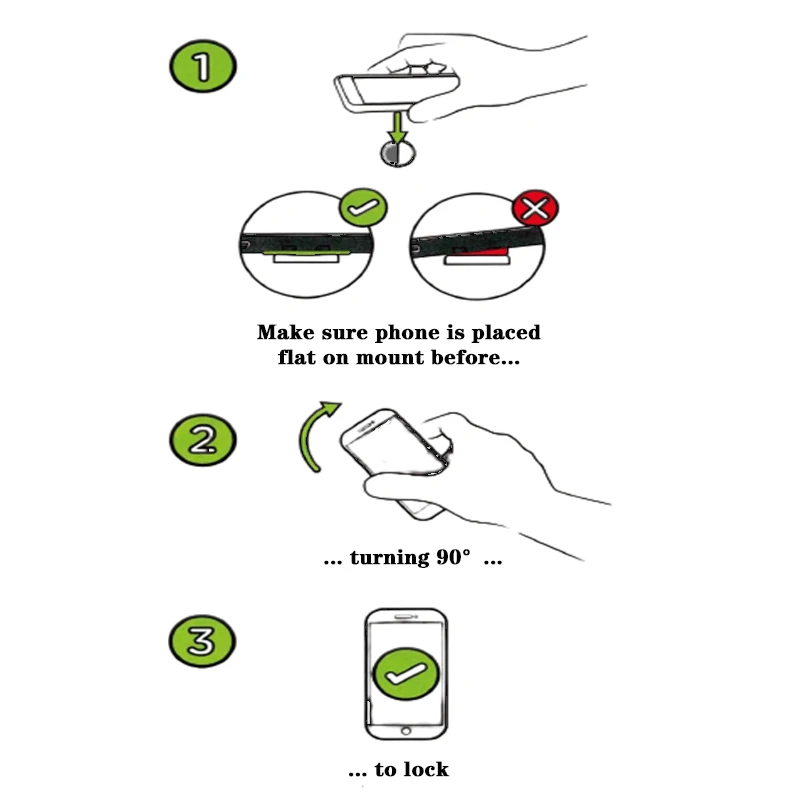 1

Make sure phone is placed flat on mount before...

2

... turning 90° ...

3

... to lock