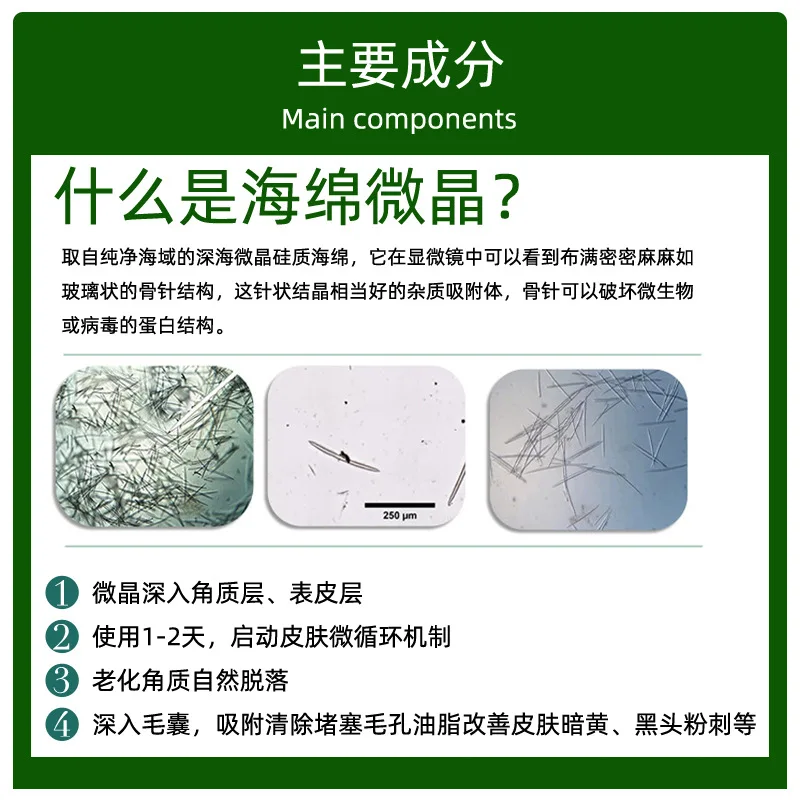 主要成分
Main components

什么是海绵微晶？

取自纯净海域的深海微晶硅质海绵，它在显微镜中可以看到布满密密麻麻如玻璃状的骨针结构，这针状结晶相当好的杂质吸附体，骨针可以破坏微生物或病毒的蛋白结构。

250 μm

1 微晶深入角质层、表皮层

2 使用1-2天，启动皮肤微循环机制

3 老化角质自然脱落

4 深入毛囊，吸附清除堵塞毛孔油脂改善皮肤暗黄、黑头粉刺等