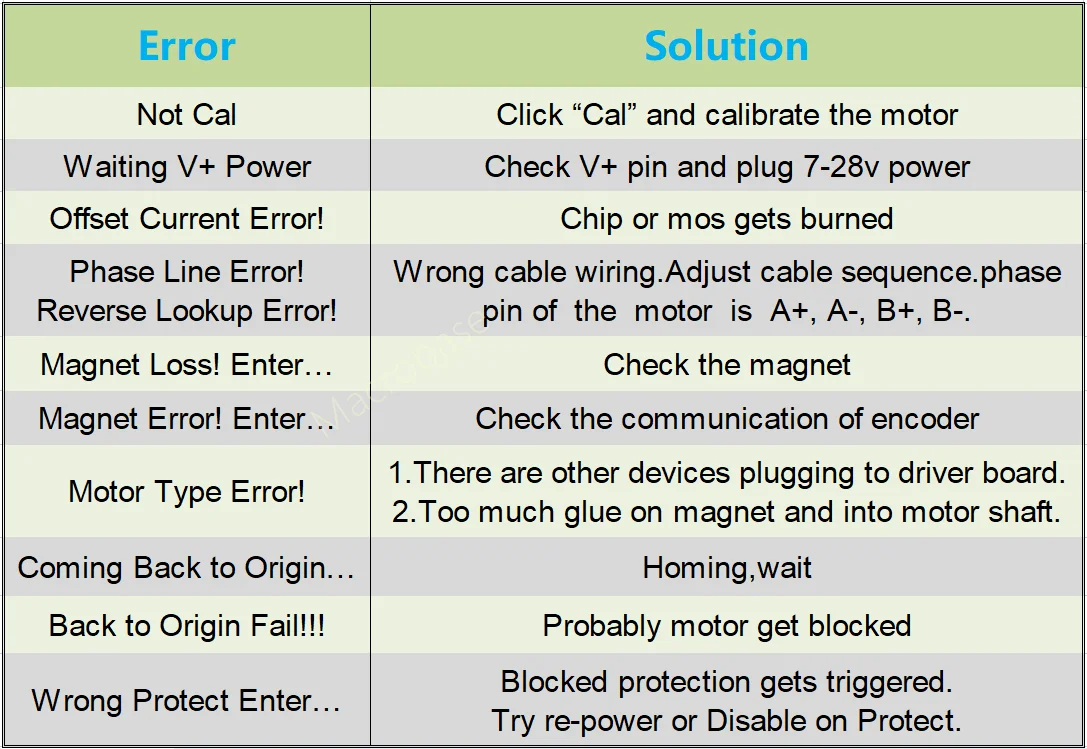 | Error | Solution |
|---|---|
| Not Cal | Click “Cal” and calibrate the motor |
| Waiting V+ Power | Check V+ pin and plug 7-28v power |
| Offset Current Error! | Chip or mos gets burned |
| Phase Line Error! Reverse Lookup Error! | Wrong cable wiring.Adjust cable sequence.phase pin of the motor is A+, A-, B+, B-. |
| Magnet Loss! Enter… | Check the magnet |
| Magnet Error! Enter… | Check the communication of encoder |
| Motor Type Error! | 1.There are other devices plugging to driver board. 2.Too much glue on magnet and into motor shaft. |
| Coming Back to Origin… | Homing,wait |
| Back to Origin Fail!!! | Probably motor get blocked |
| Wrong Protect Enter… | Blocked protection gets triggered. Try re-power or Disable on Protect. |