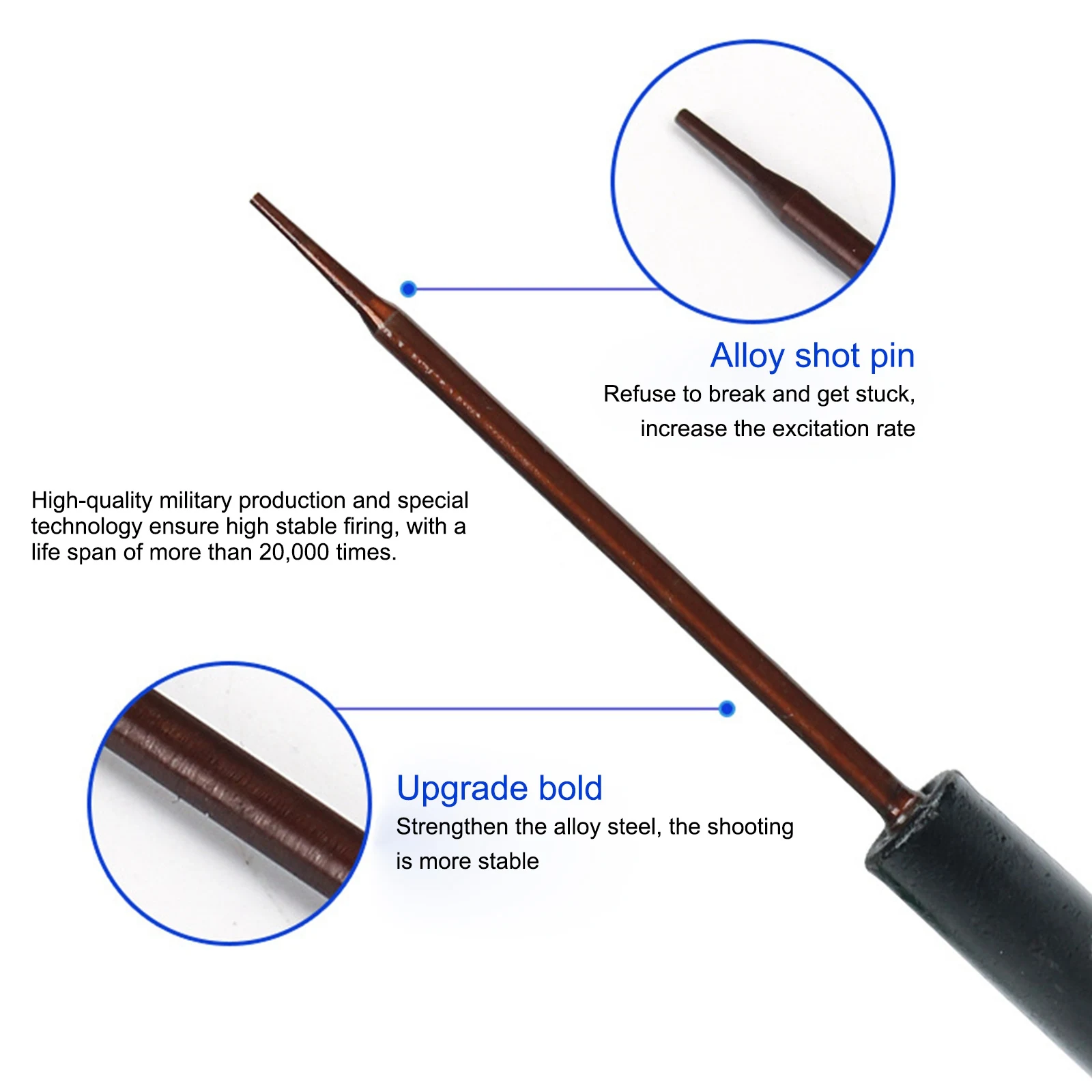 Alloy shot pin
Refuse to break and get stuck, increase the excitation rate

High-quality military production and special technology ensure high stable firing, with a life span of more than 20,000 times.

Upgrade bold
Strengthen the alloy steel, the shooting is more stable