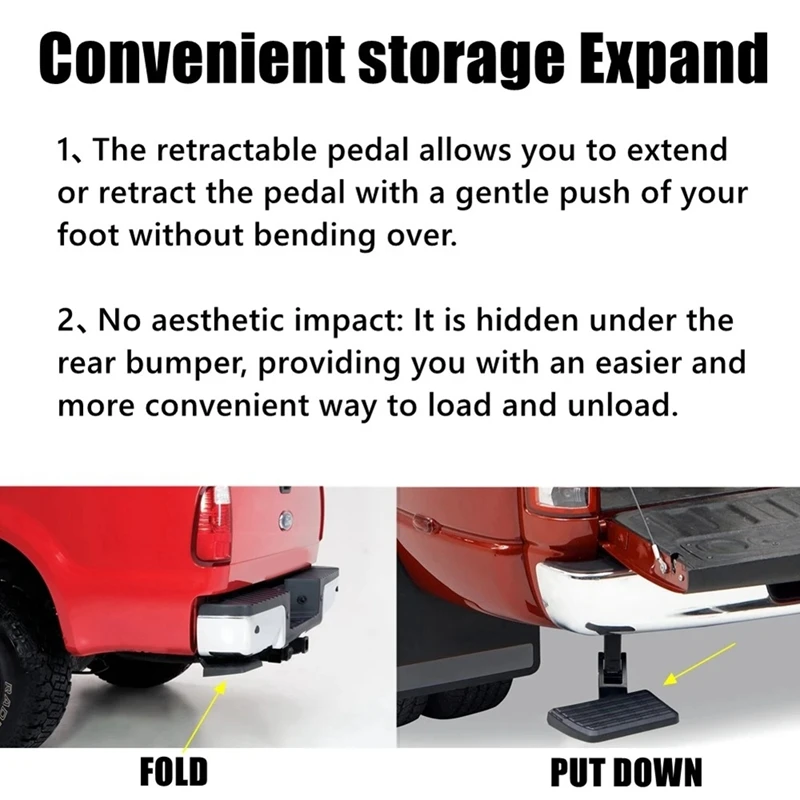 Convenient storage Expand

1、The retractable pedal allows you to extend or retract the pedal with a gentle push of your foot without bending over.

2、No aesthetic impact: It is hidden under the rear bumper, providing you with an easier and more convenient way to load and unload.

FOLD

PUT DOWN