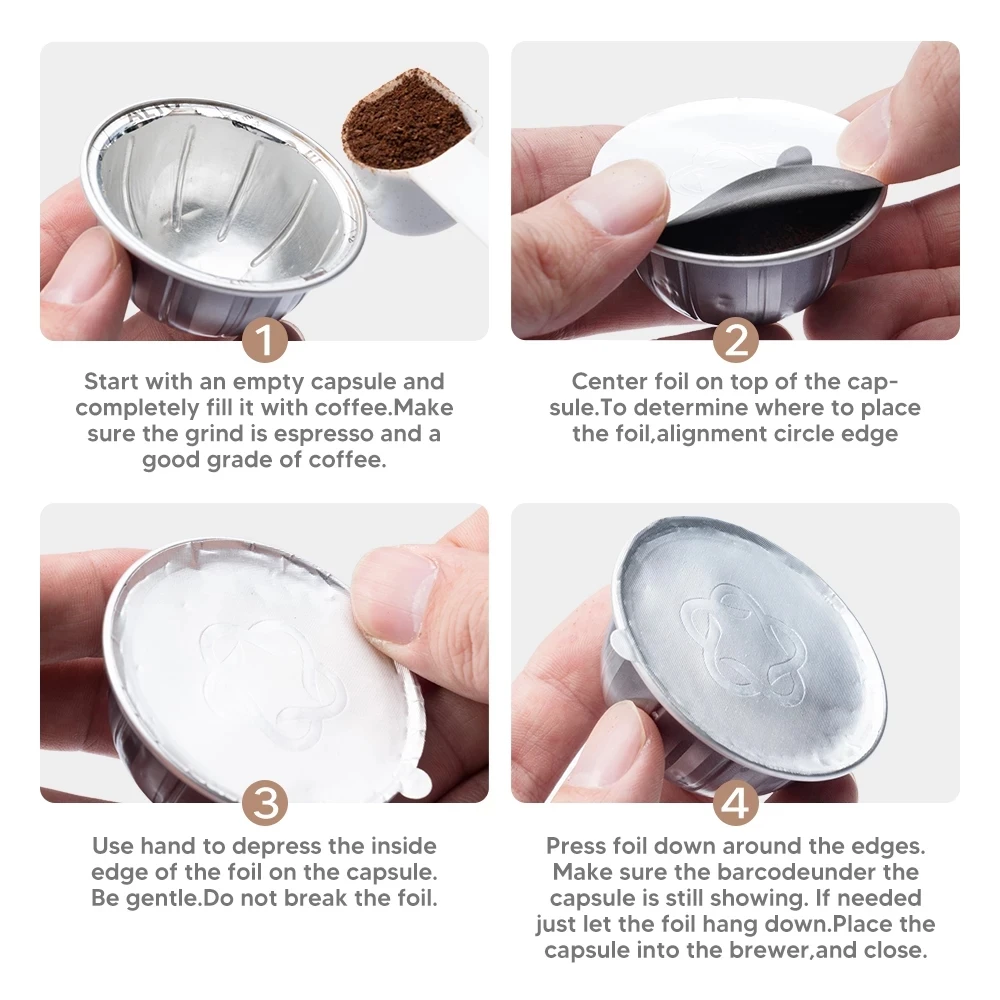 1

Start with an empty capsule and completely fill it with coffee.Make sure the grind is espresso and a good grade of coffee.

2

Center foil on top of the capsule.To determine where to place the foil,alignment circle edge

3

Use hand to depress the inside edge of the foil on the capsule. Be gentle.Do not break the foil.

4

Press foil down around the edges. Make sure the barcodeunder the capsule is still showing. If needed just let the foil hang down.Place the capsule into the brewer,and close.