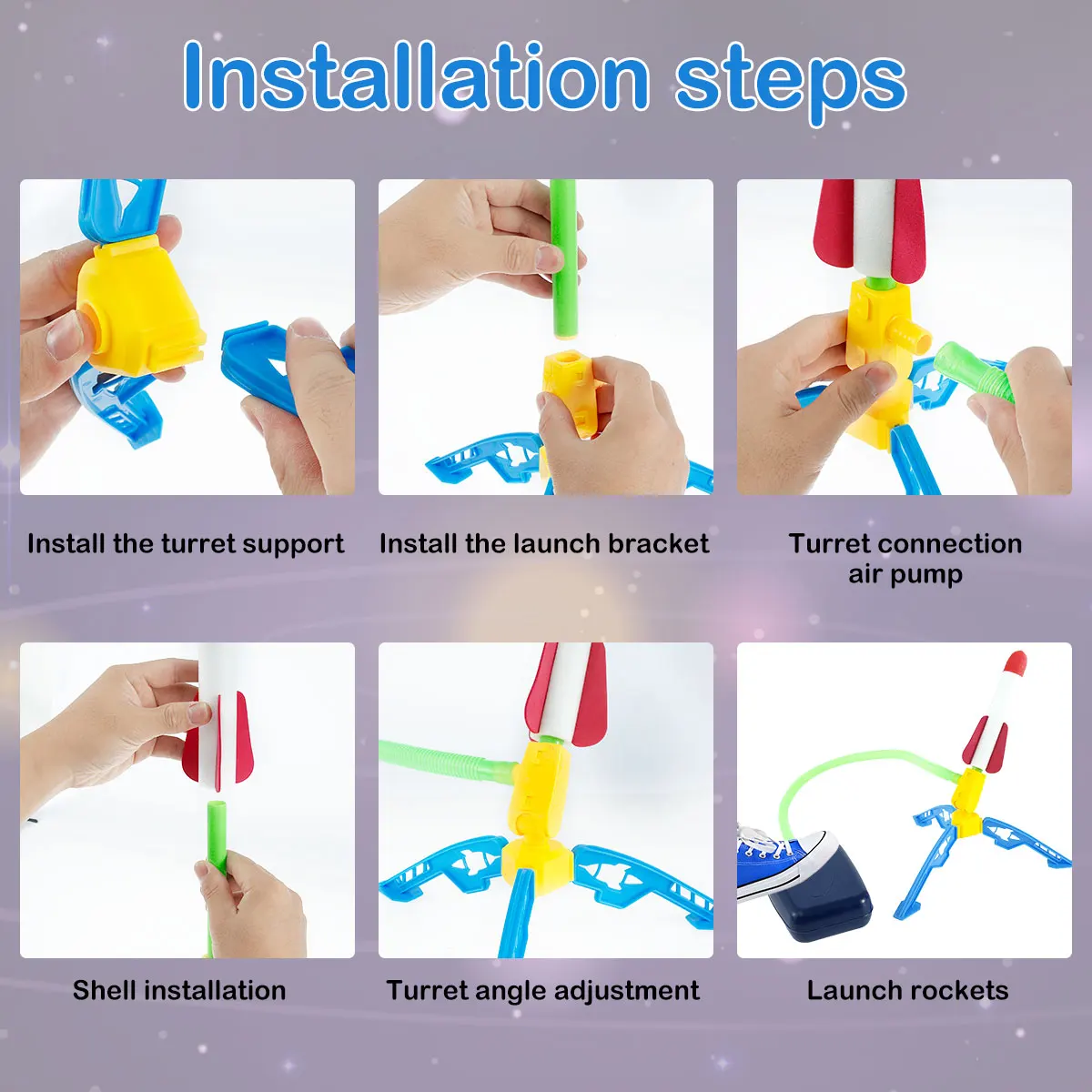 Installation steps

Install the turret support

Install the launch bracket

Turret connection air pump

Shell installation

Turret angle adjustment

Launch rockets