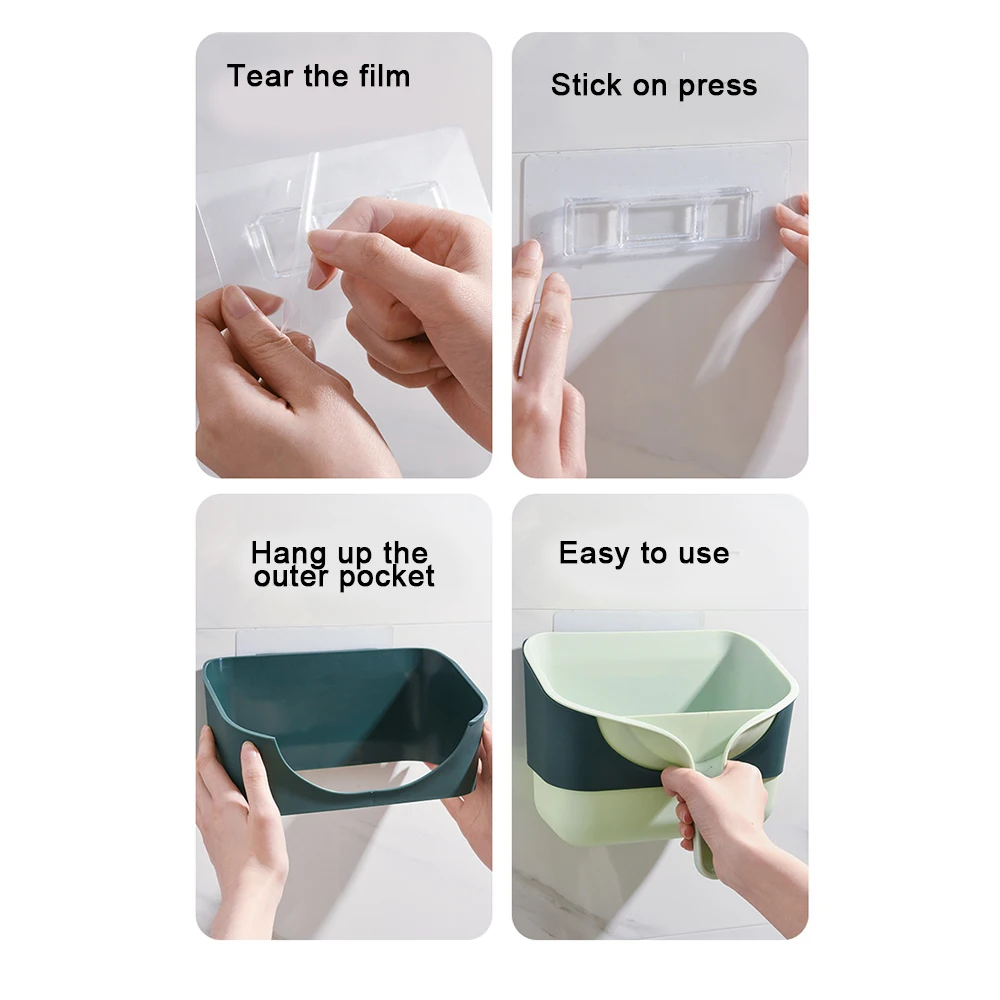 Tear the film

Stick on press

Hang up the outer pocket

Easy to use