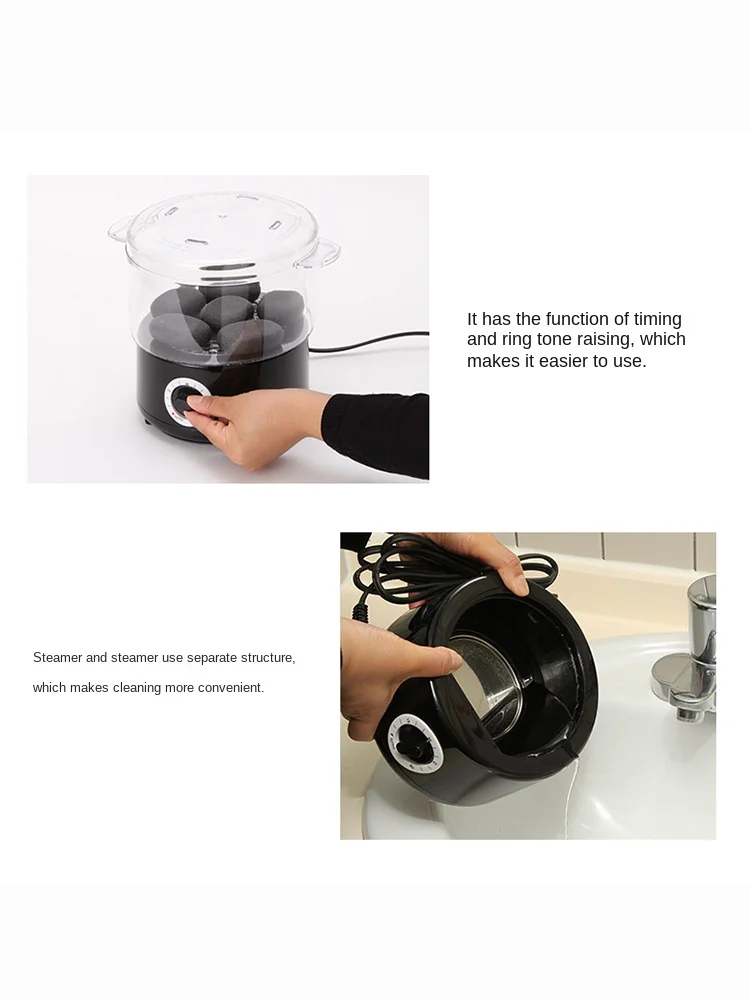 It has the function of timing and ring tone raising, which makes it easier to use.

Steamer and steamer use separate structure, which makes cleaning more convenient.