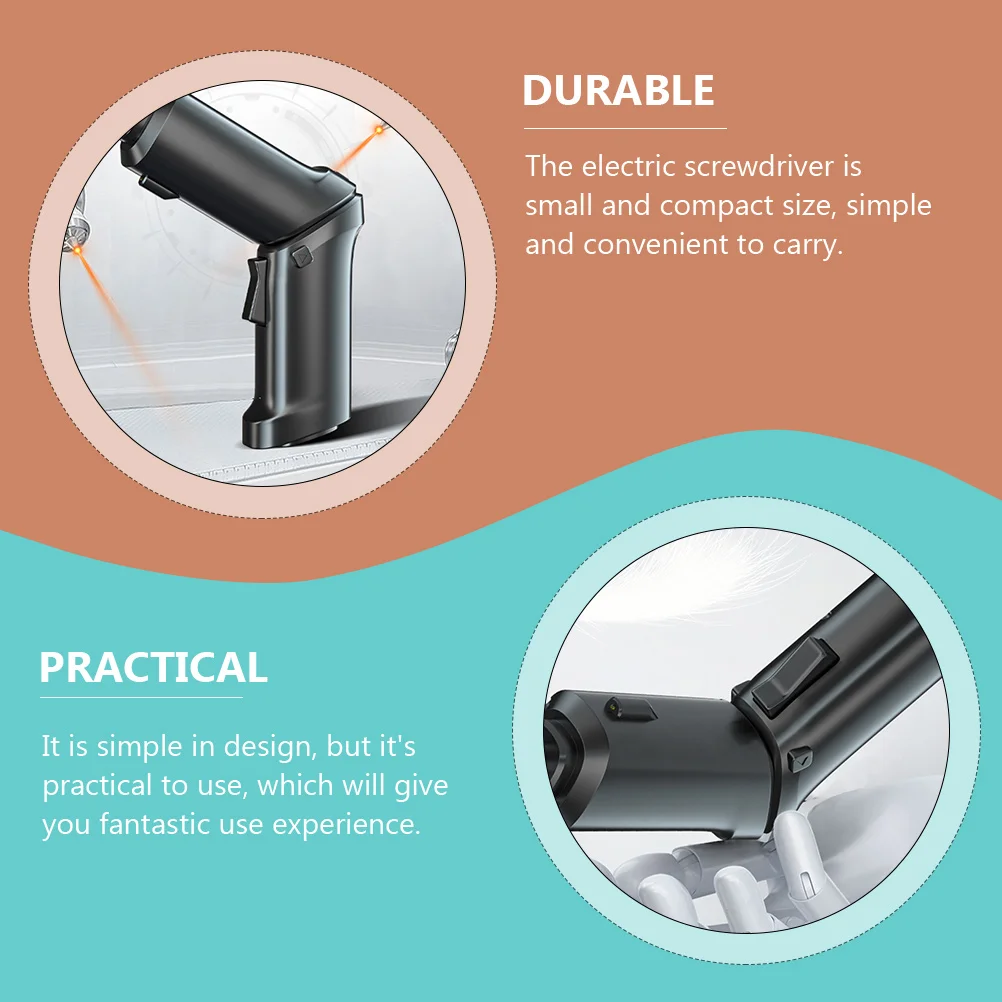 DURABLE

The electric screwdriver is small and compact size, simple and convenient to carry.

PRACTICAL

It is simple in design, but it's practical to use, which will give you fantastic use experience.