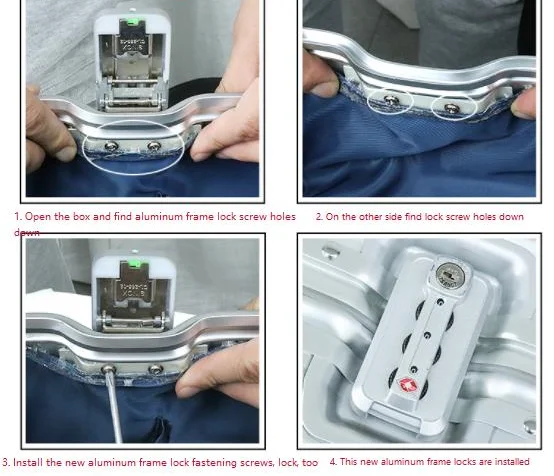 1. Open the box and find aluminum frame lock screw holes down

2. On the other side find lock screw holes down

3. Install the new aluminum frame lock fastening screws, lock, too

4. This new aluminum frame locks are installed