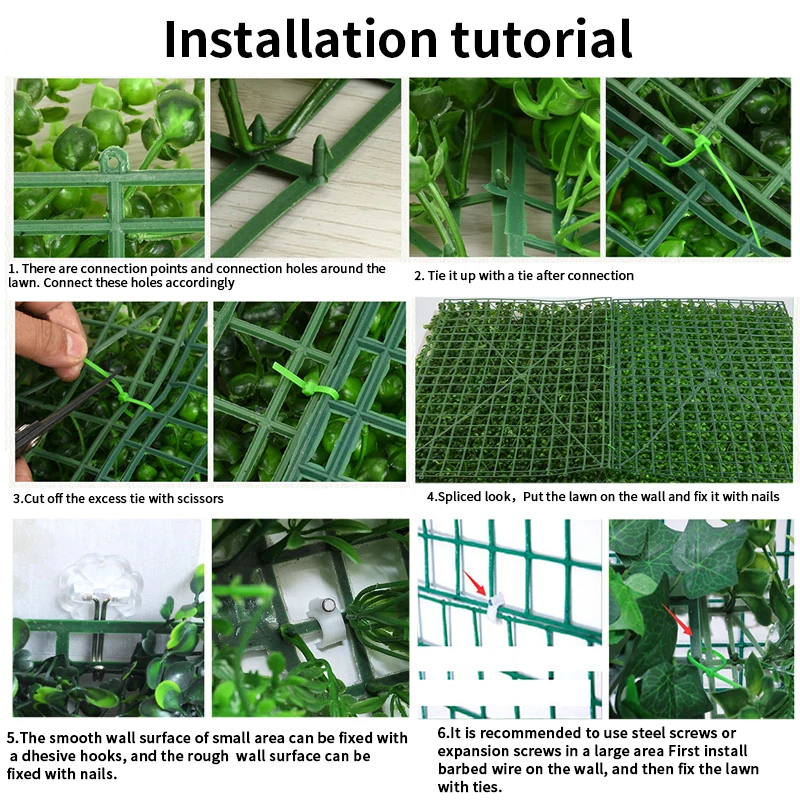 Installation tutorial

1. There are connection points and connection holes around the lawn. Connect these holes accordingly

2. Tie it up with a tie after connection

3.Cut off the excess tie with scissors

4.Spliced look，Put the lawn on the wall and fix it with nails

5.The smooth wall surface of small area can be fixed with a dhesive hooks, and the rough wall surface can be fixed with nails.

6.It is recommended to use steel screws or expansion screws in a large area First install barbed wire on the wall, and then fix the lawn with ties.