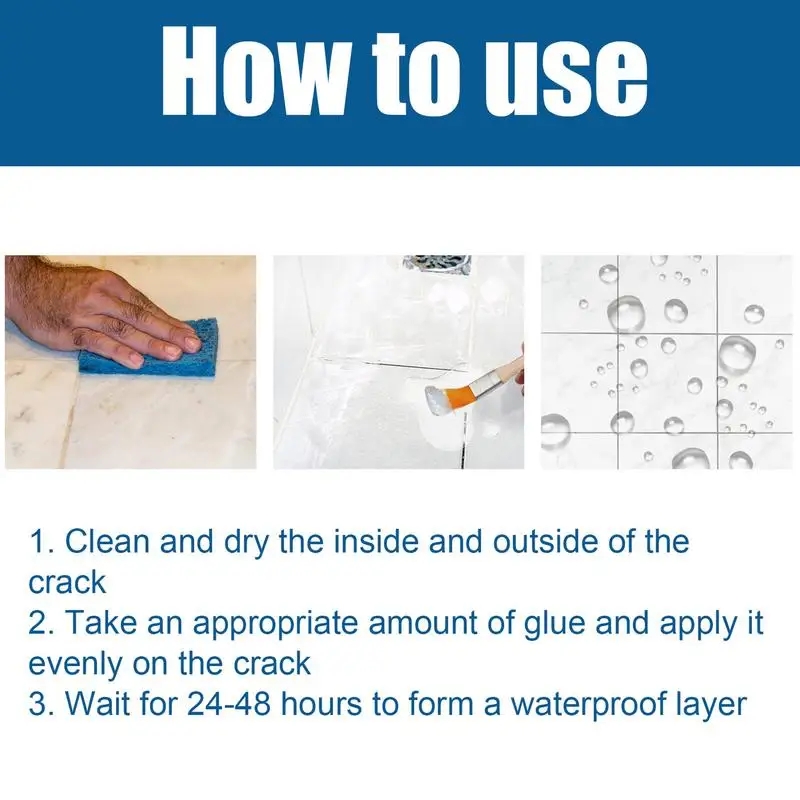 How to use

1. Clean and dry the inside and outside of the crack
2. Take an appropriate amount of glue and apply it evenly on the crack
3. Wait for 24-48 hours to form a waterproof layer