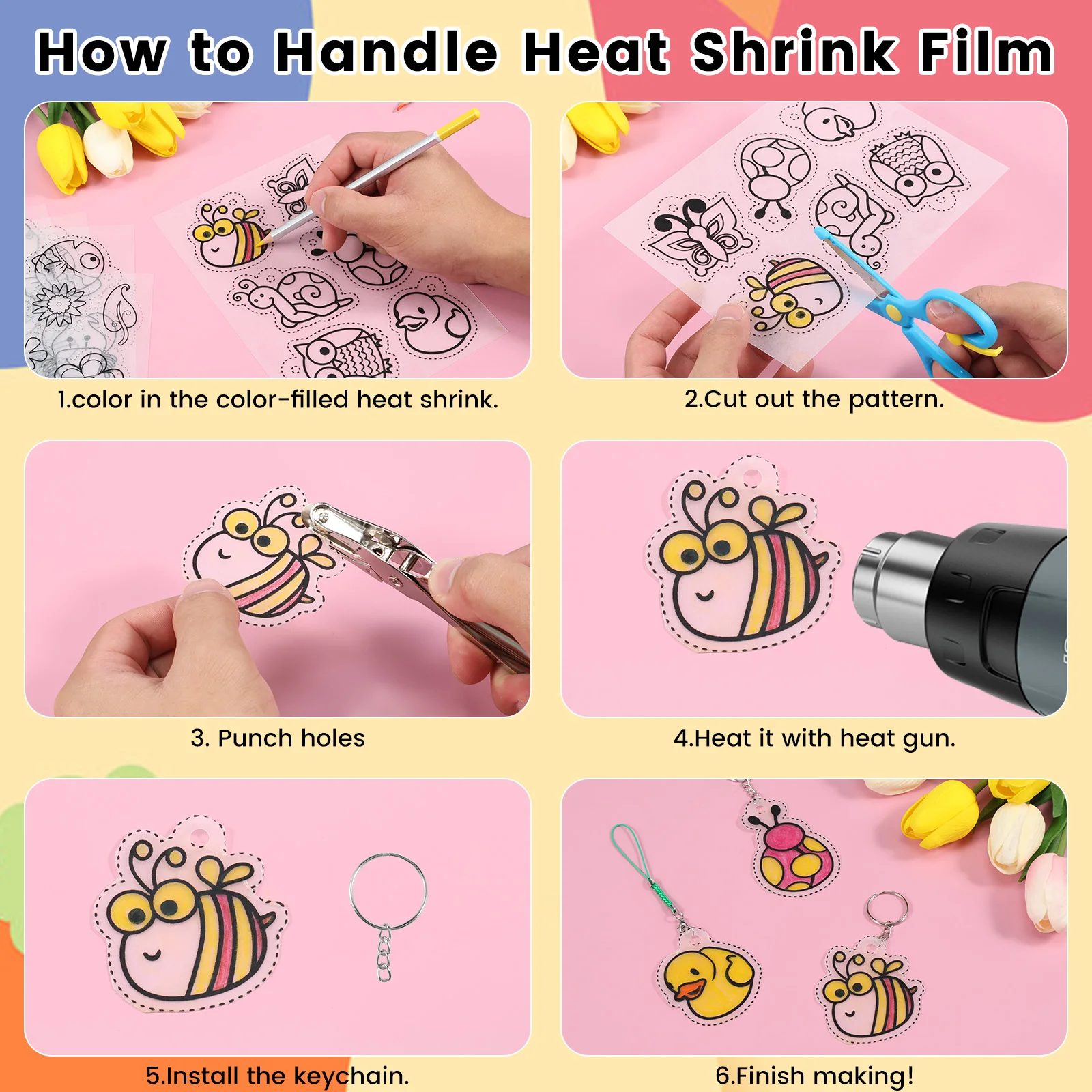 How to Handle Heat Shrink Film

1.color in the color-filled heat shrink.

2.Cut out the pattern.

3. Punch holes

4.Heat it with heat gun.

5.Install the keychain.

6.Finish making!