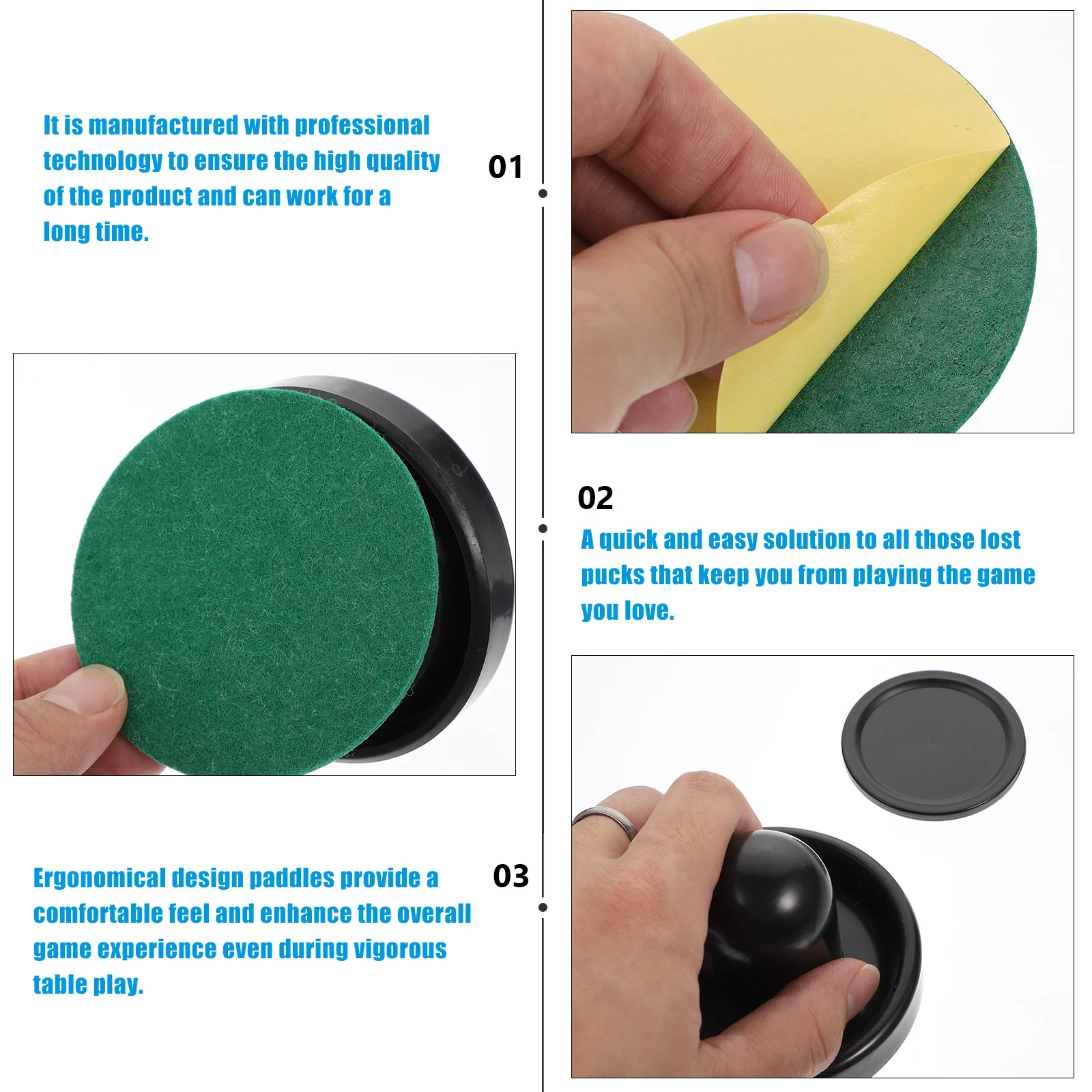 It is manufactured with professional technology to ensure the high quality of the product and can work for a long time.

01

02

A quick and easy solution to all those lost pucks that keep you from playing the game you love.

Ergonomical design paddles provide a comfortable feel and enhance the overall game experience even during vigorous table play.

03