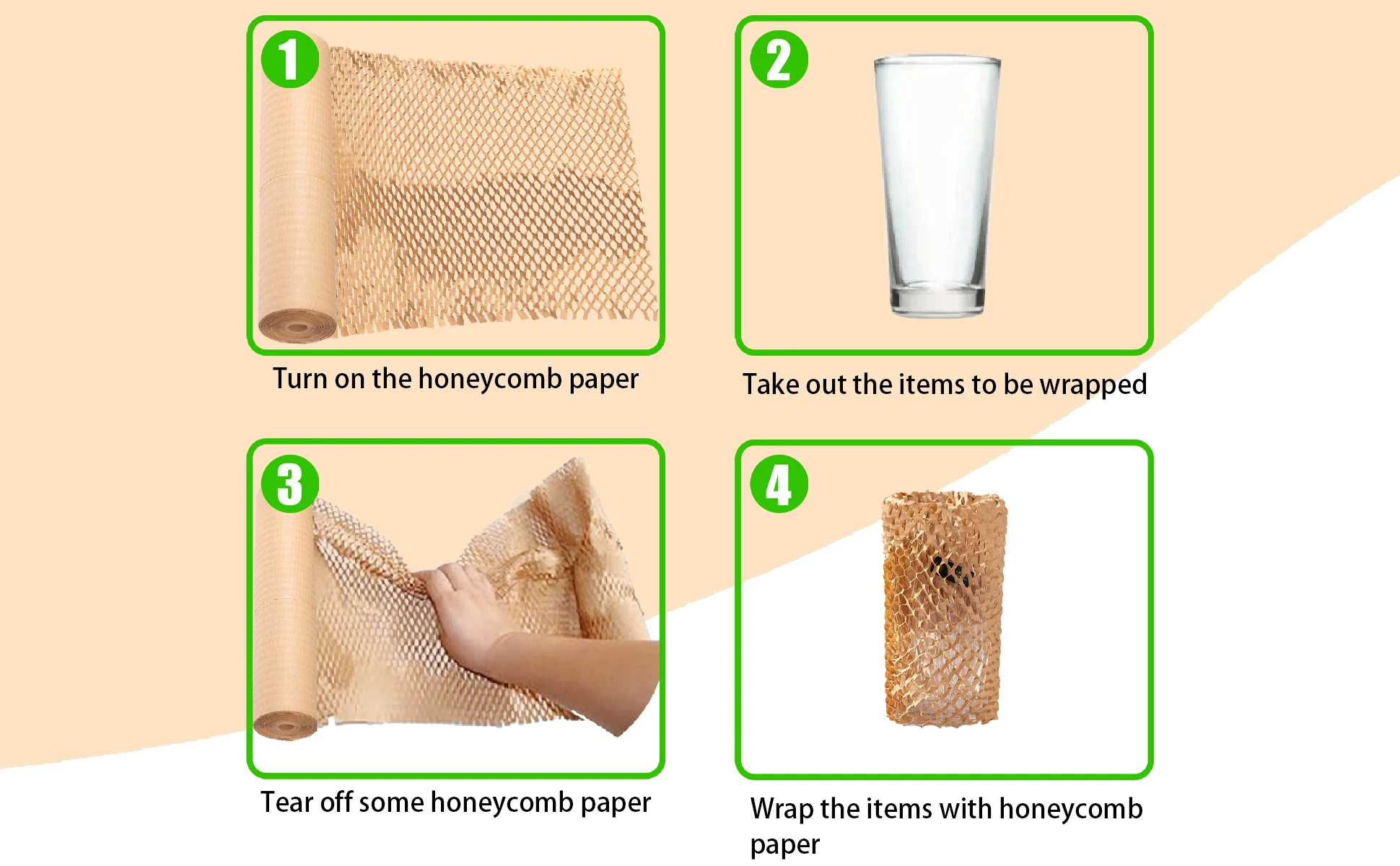 1

Turn on the honeycomb paper

2

Take out the items to be wrapped

3

Tear off some honeycomb paper

4

Wrap the items with honeycomb paper